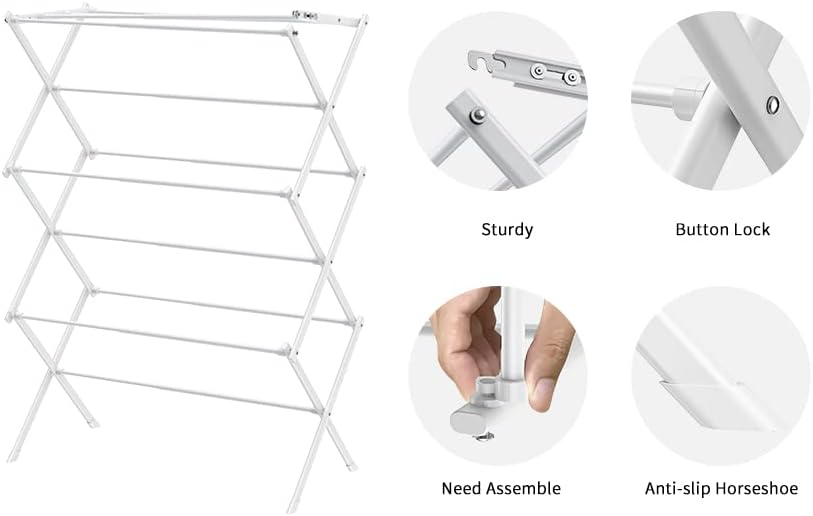 Sturdy

Button Lock

Need Assemble

Anti-slip Horseshoe