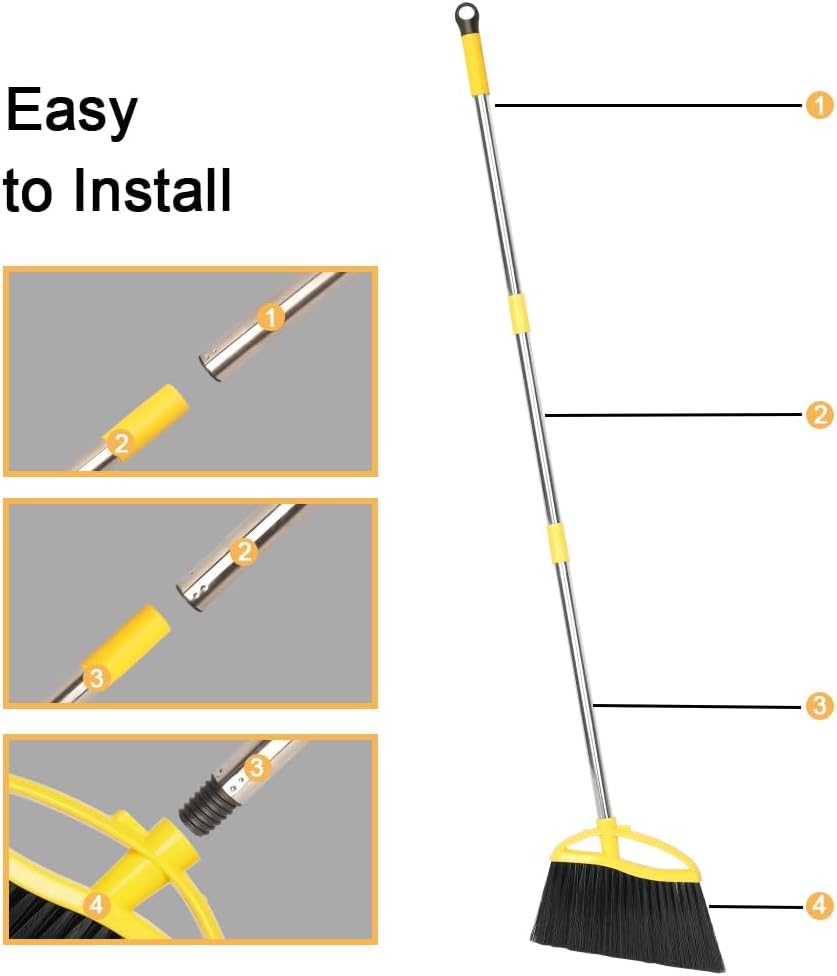 Easy
to Install

1
2

2
3

3
4

1
2
3
4