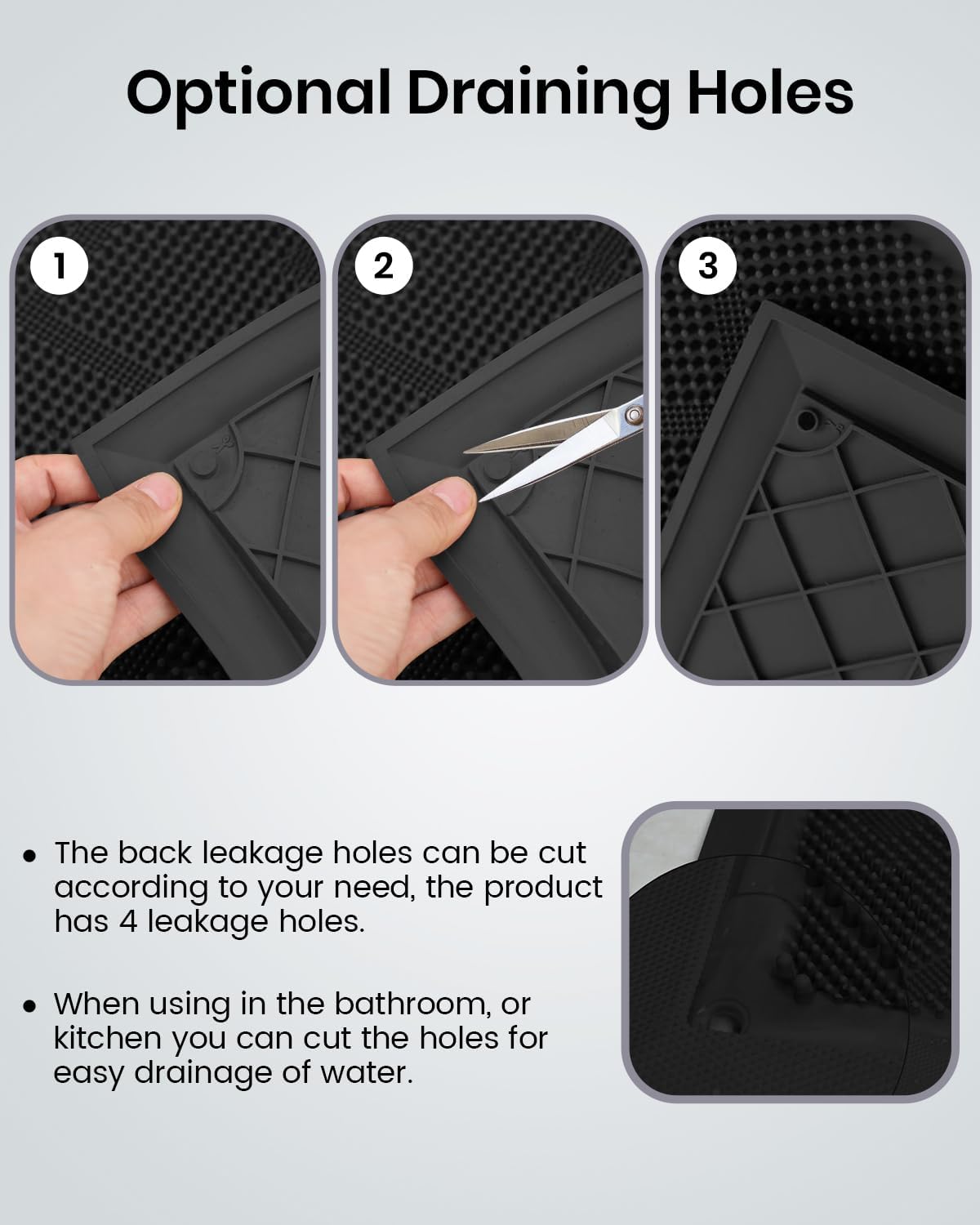 Optional Draining Holes

1

2

3

• The back leakage holes can be cut according to your need, the product has 4 leakage holes.

• When using in the bathroom, or kitchen you can cut the holes for easy drainage of water.