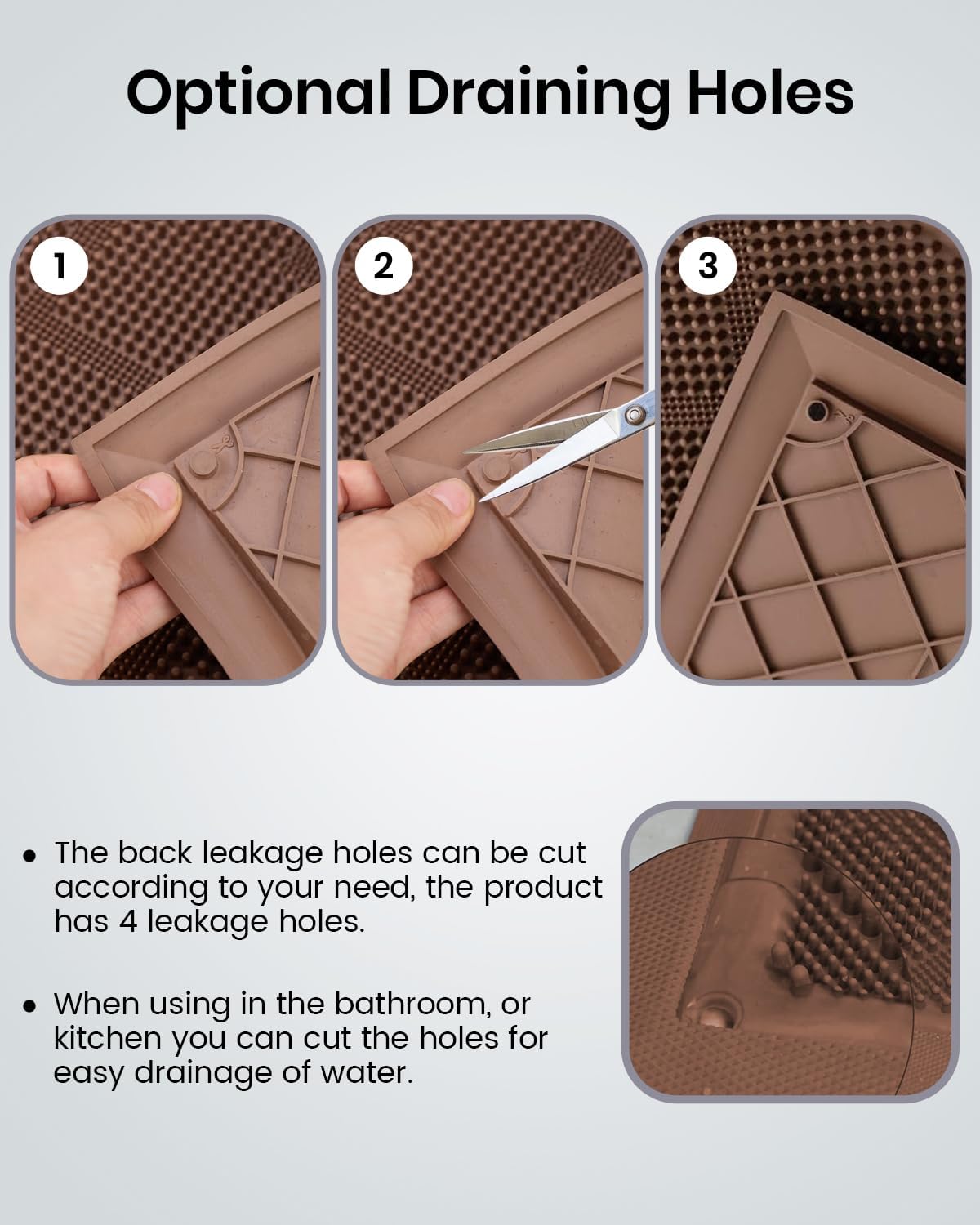 Optional Draining Holes

1

2

3

• The back leakage holes can be cut according to your need, the product has 4 leakage holes.

• When using in the bathroom, or kitchen you can cut the holes for easy drainage of water.