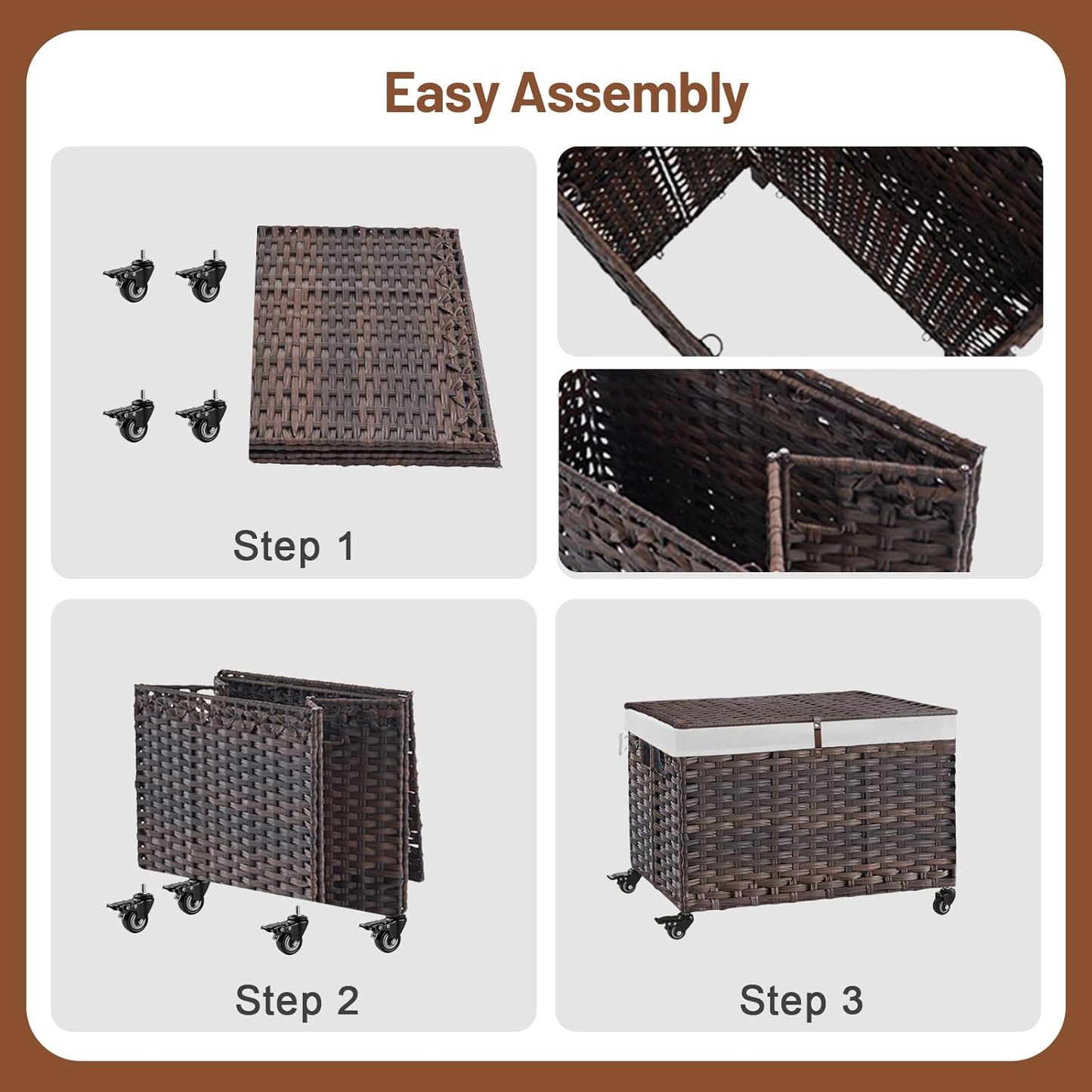 Easy Assembly

Step 1

Step 2

Step 3