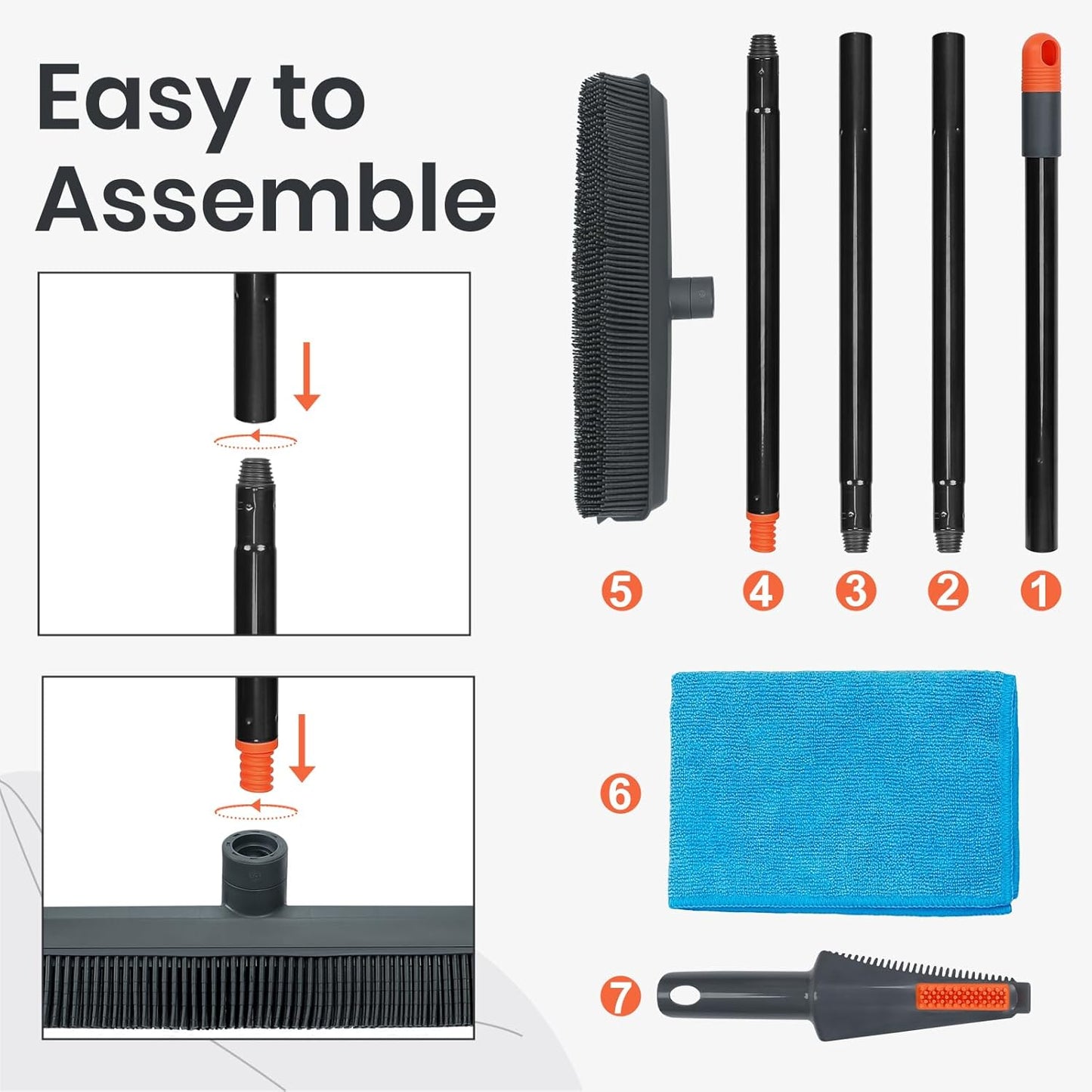 Easy to Assemble

5 4 3 2 1

6

7