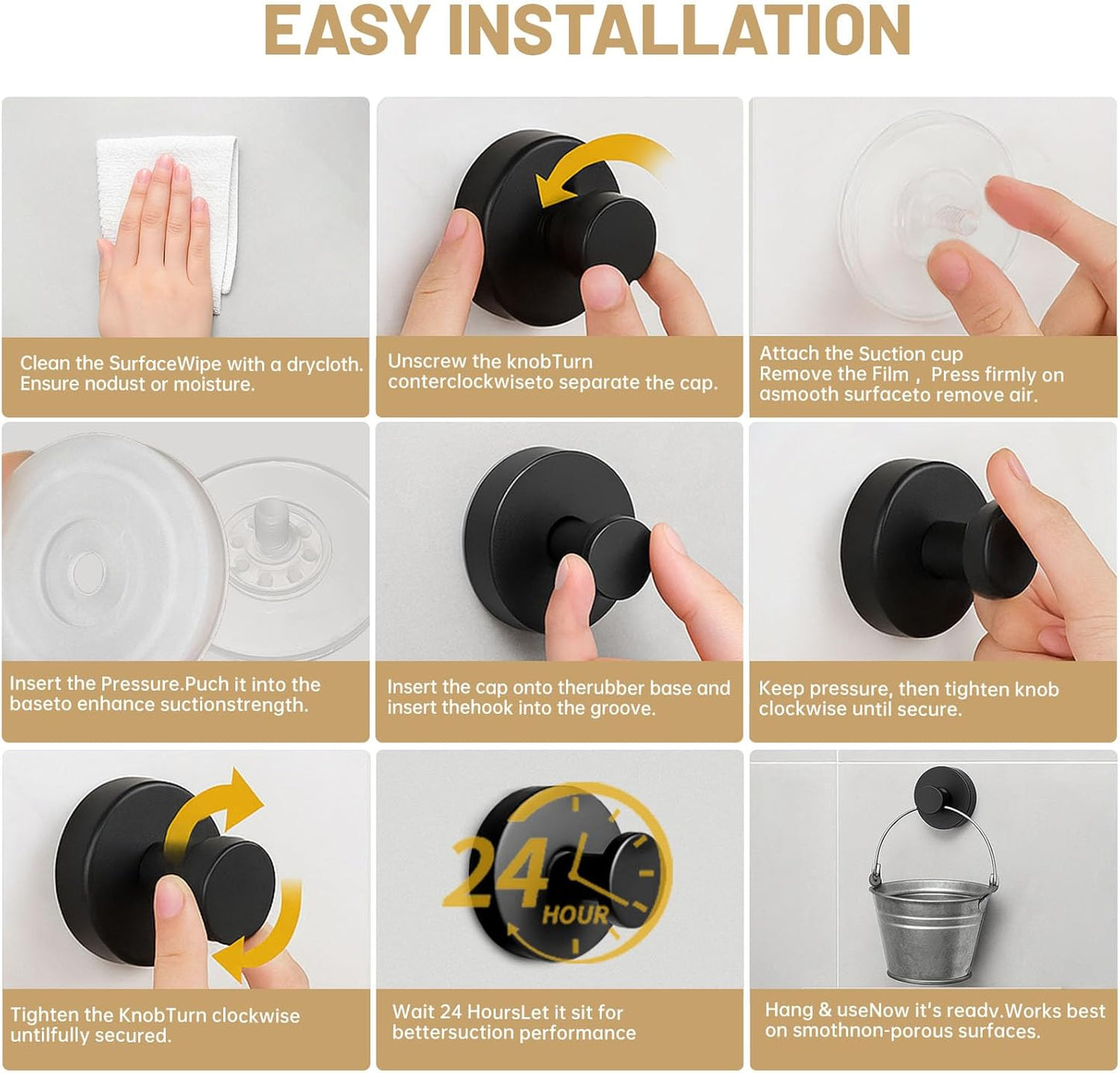 EASY INSTALLATION

Clean the SurfaceWipe with a drycloth. Ensure nodust or moisture.

Unscrew the knobTurn conterclockwiseto separate the cap.

Attach the Suction cup Remove the Film， Press firmly on asmooth surfaceto remove air.

Insert the Pressure.Puch it into the baseto enhance suctionstrength.

Insert the cap onto therubber base and insert thehook into the groove.

Keep pressure, then tighten knob clockwise until secure.

Tighten the KnobTurn clockwise untilfully secured.

24 HOUR

Wait 24 HoursLet it sit for bettersuction performance

Hang & useNow it's readv.Works best on smothnon-porous surfaces.