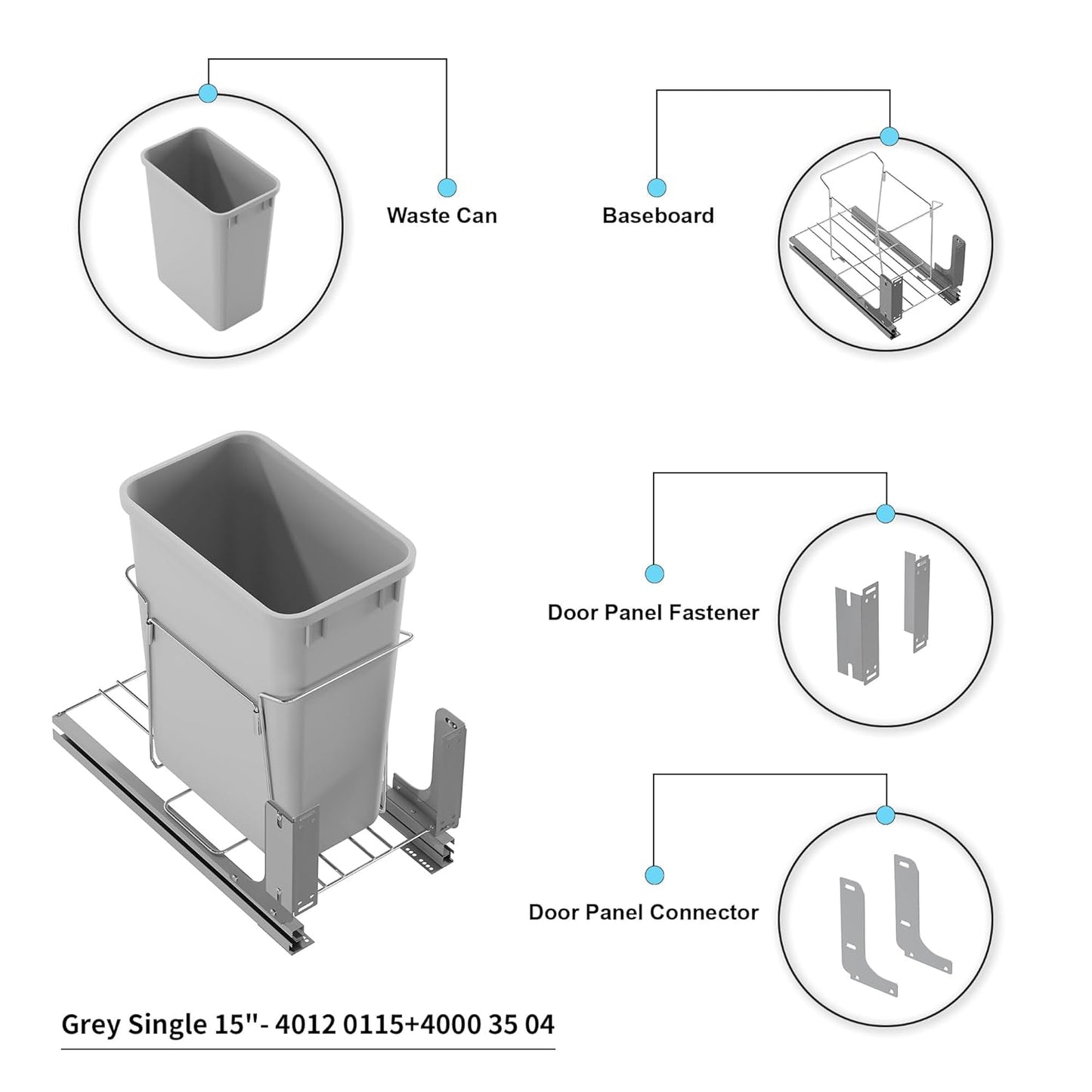 Waste Can

Baseboard

Door Panel Fastener

Door Panel Connector

Grey Single 15''- 4012 0115+4000 35 04