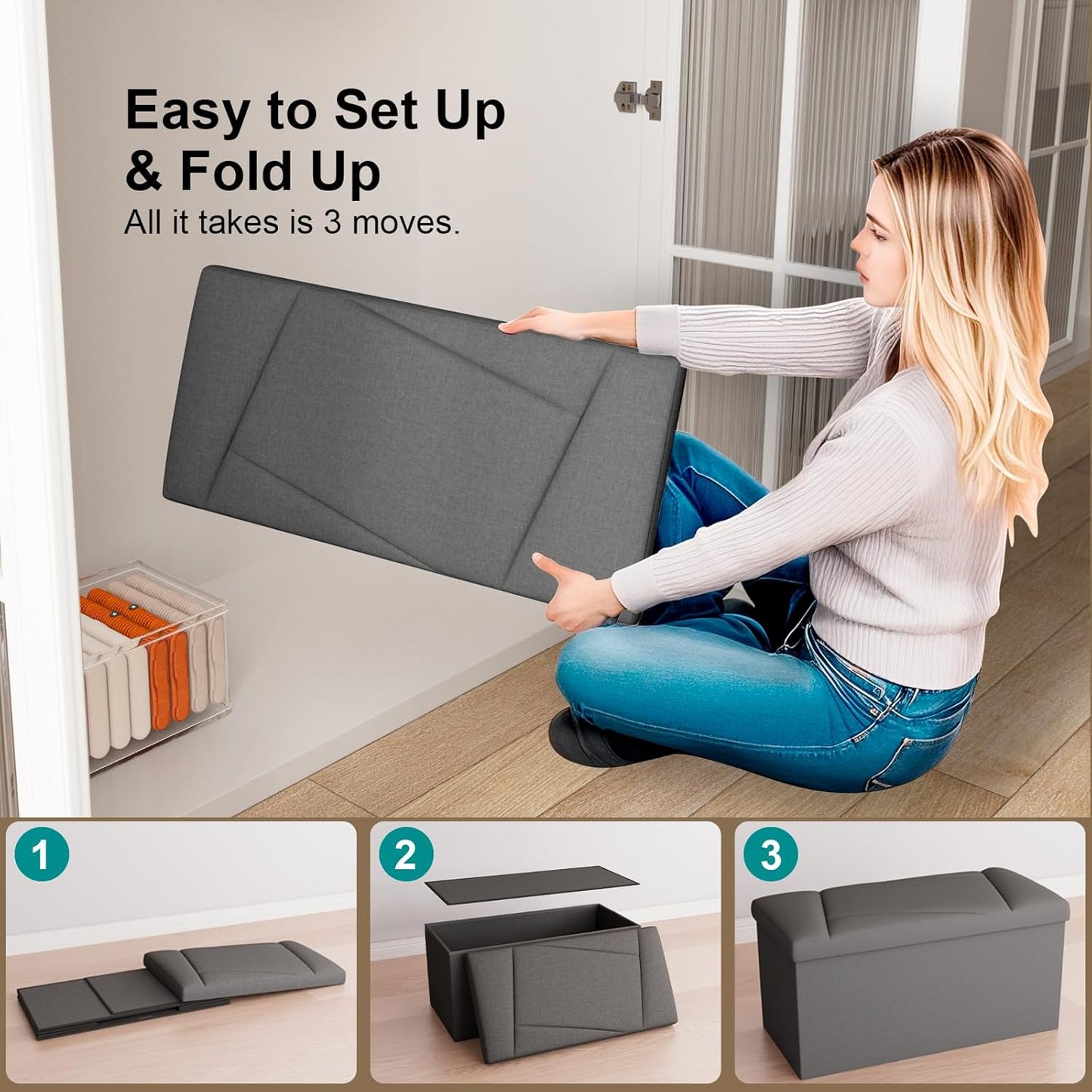 Easy to Set Up & Fold Up

All it takes is 3 moves.

1

2

3