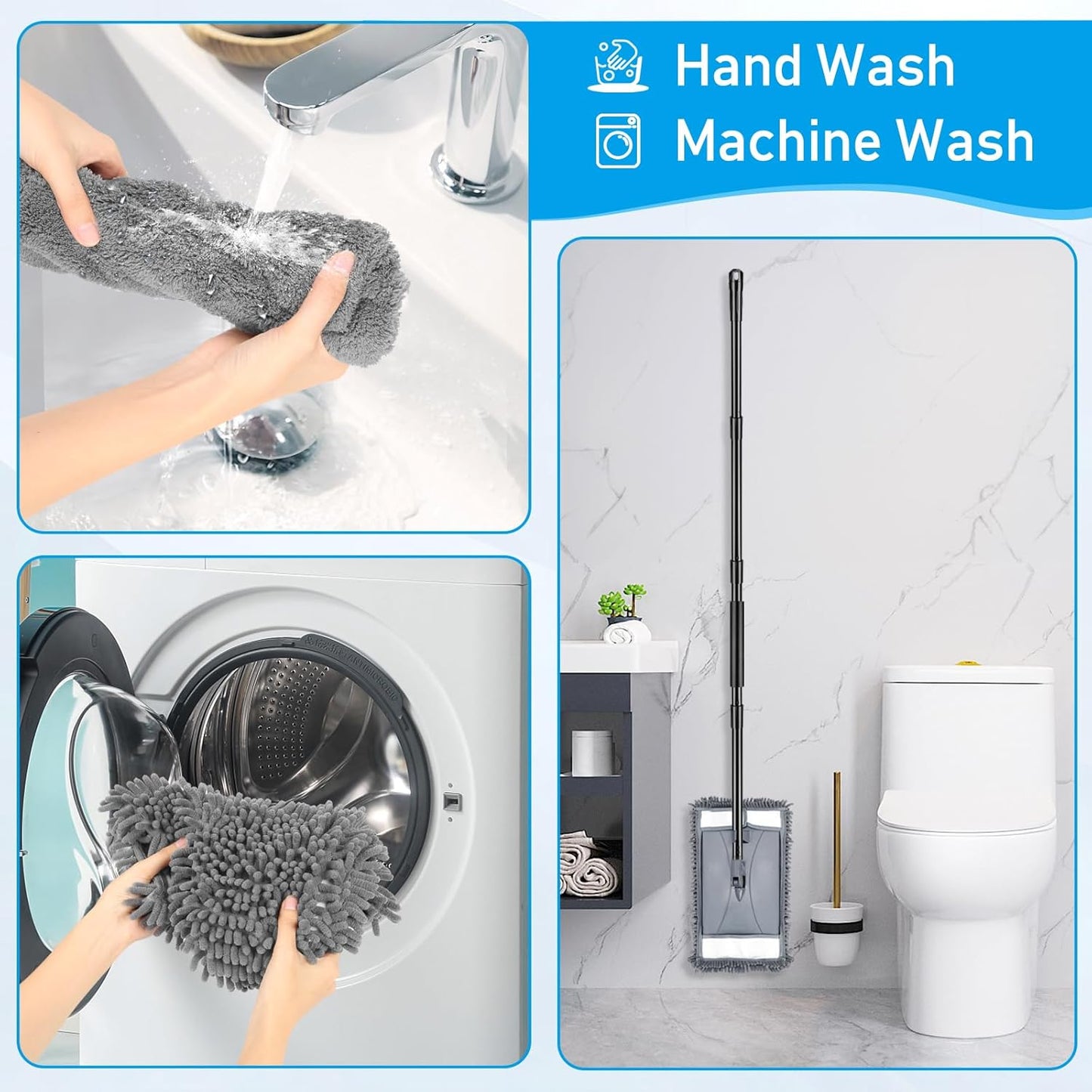 Hand Wash
Machine Wash