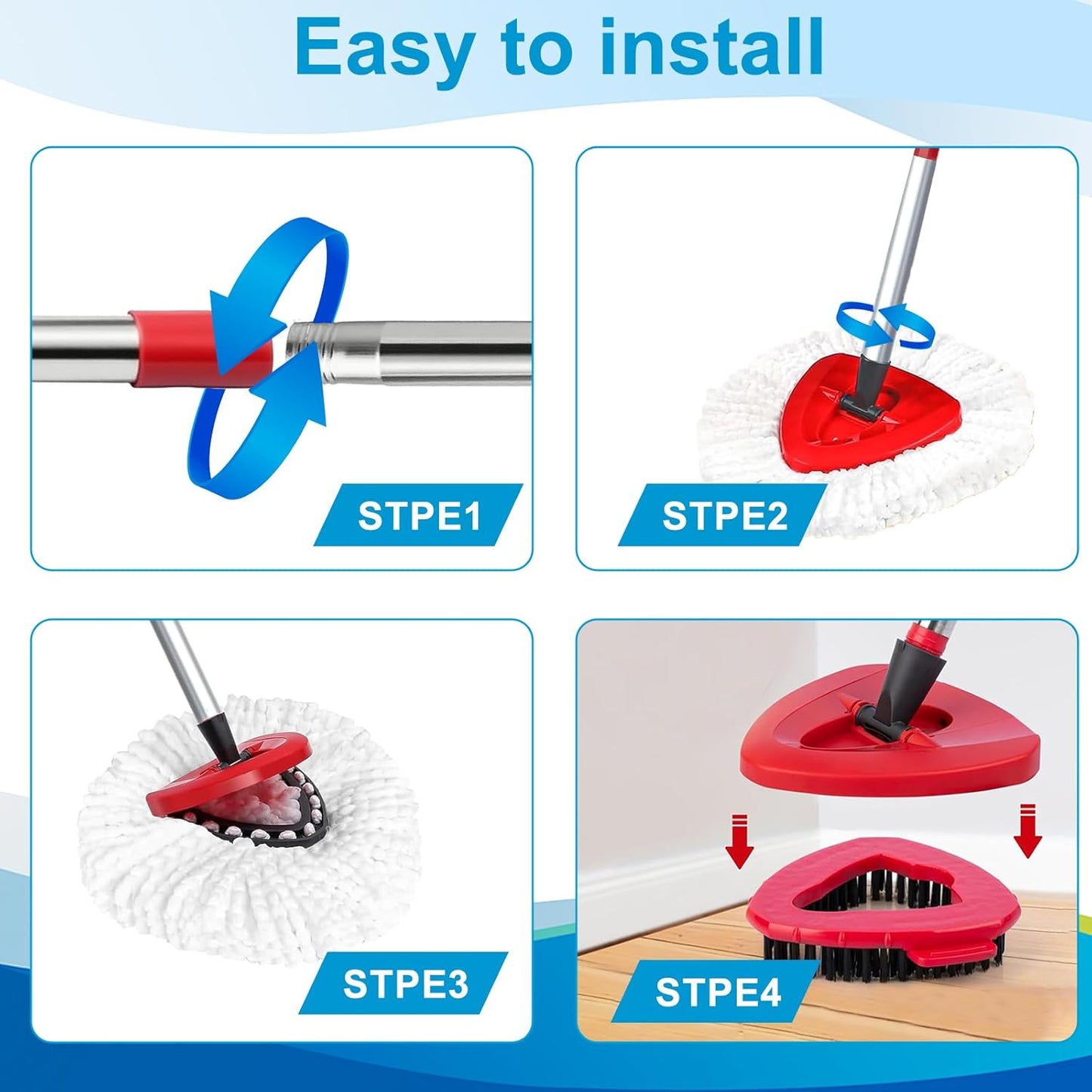 Easy to install

STPE1

STPE2

STPE3

STPE4