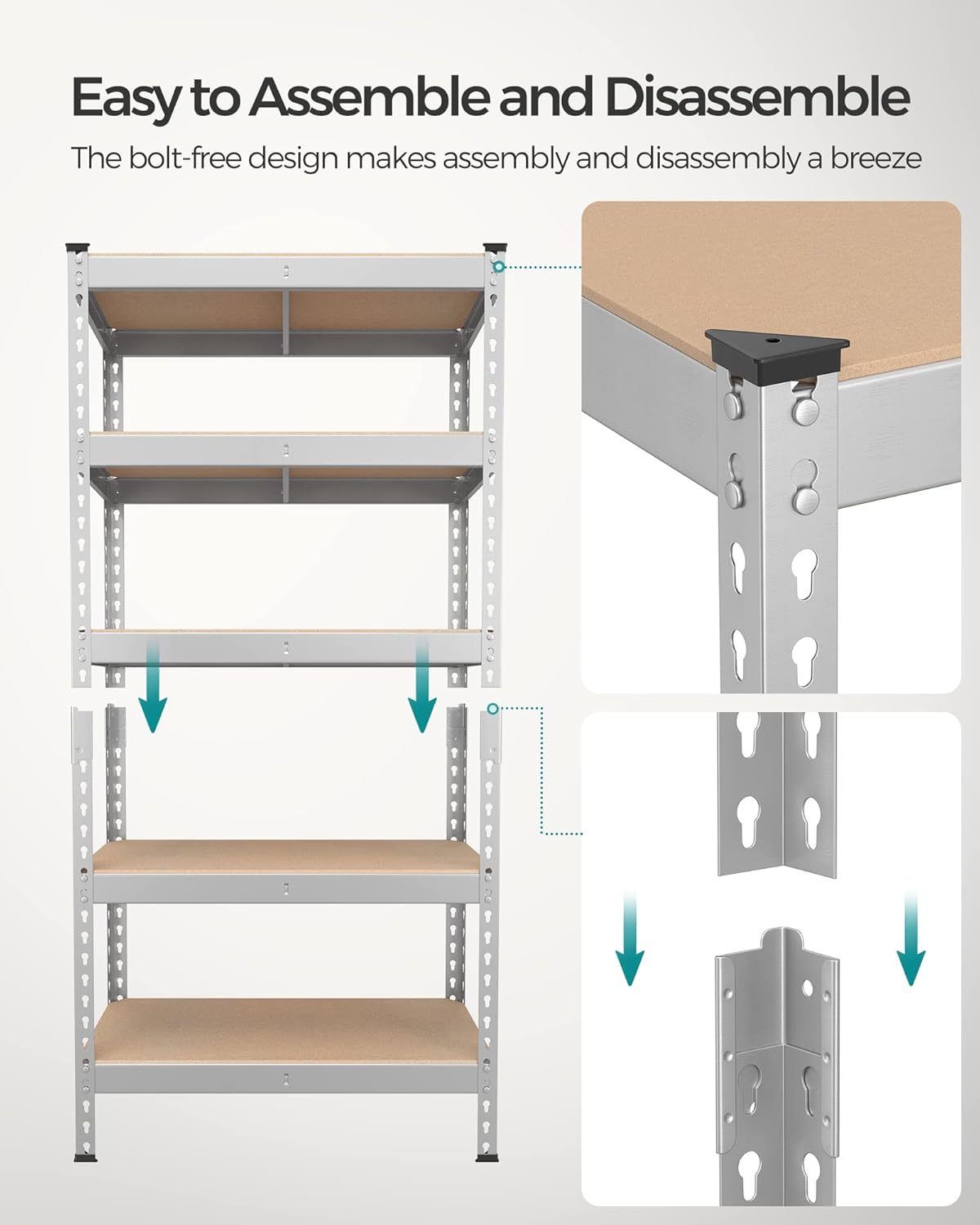 Easy to Assemble and Disassemble

The bolt-free design makes assembly and disassembly a breeze