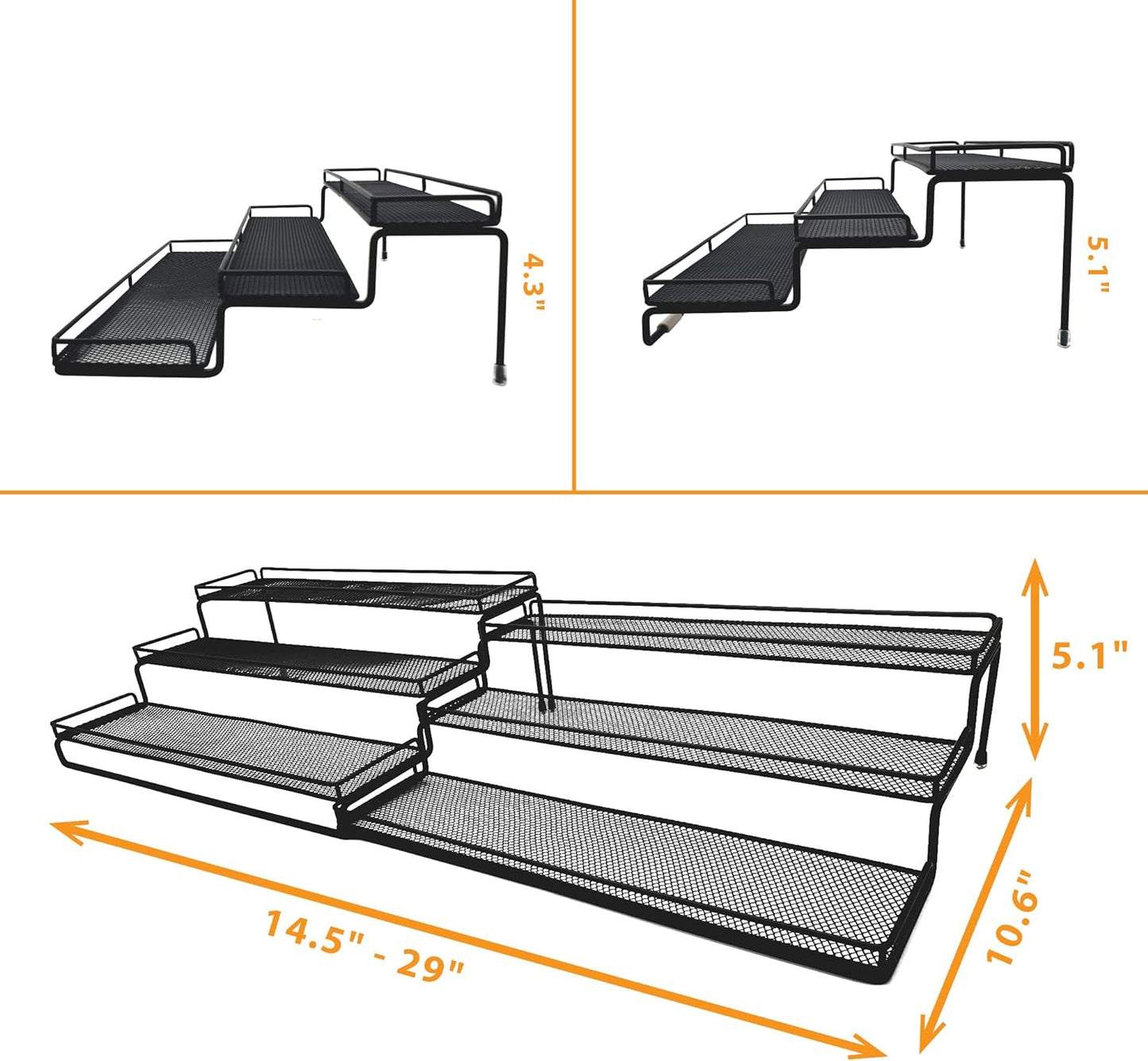 4.3"

5.1"

5.1"

14.5" - 29"

10.6"