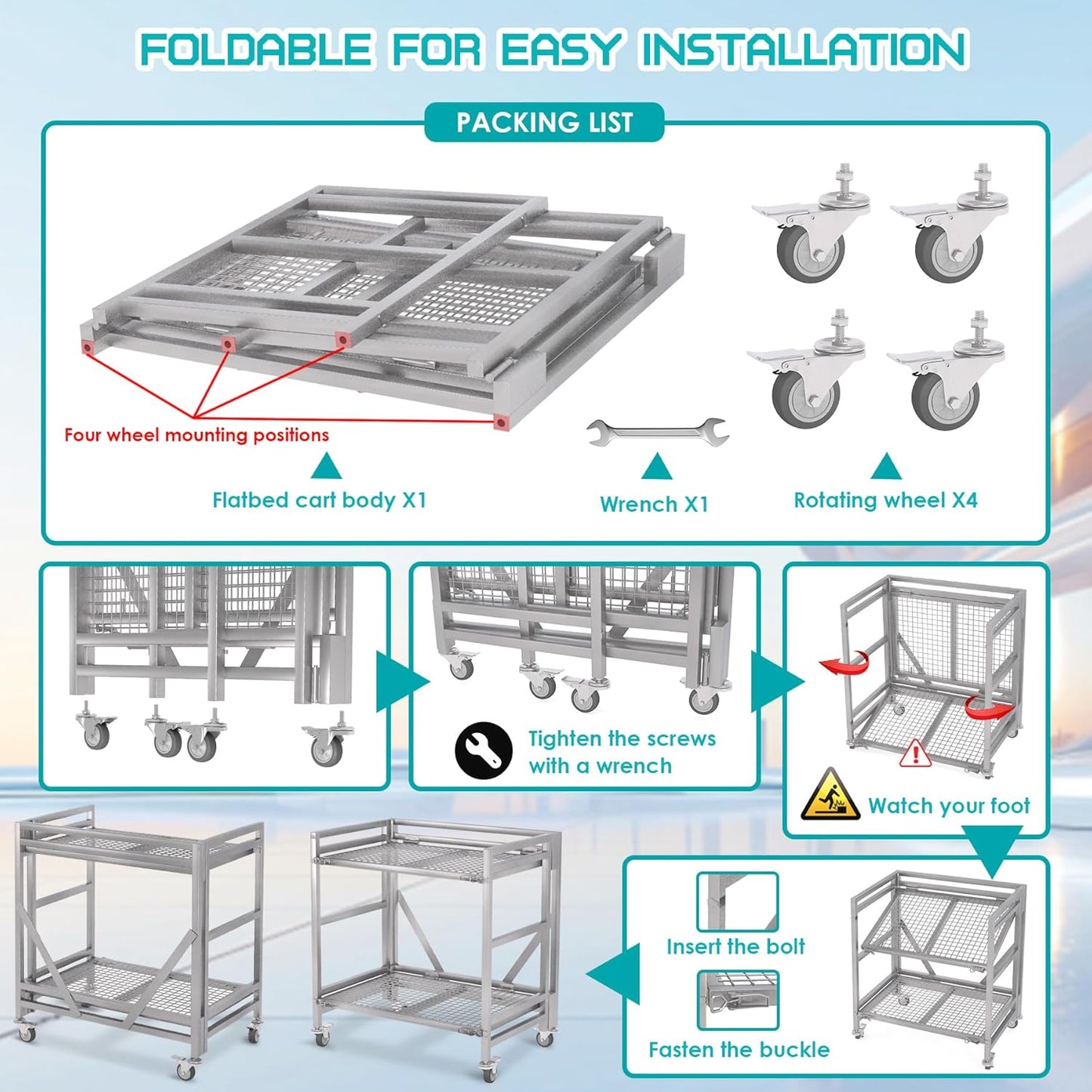 FOLDABLE FOR EASY INSTALLATION

PACKING LIST

Four wheel mounting positions

Flatbed cart body X1

Wrench X1

Rotating wheel X4

Tighten the screws with a wrench

Watch your foot

Insert the bolt

Fasten the buckle