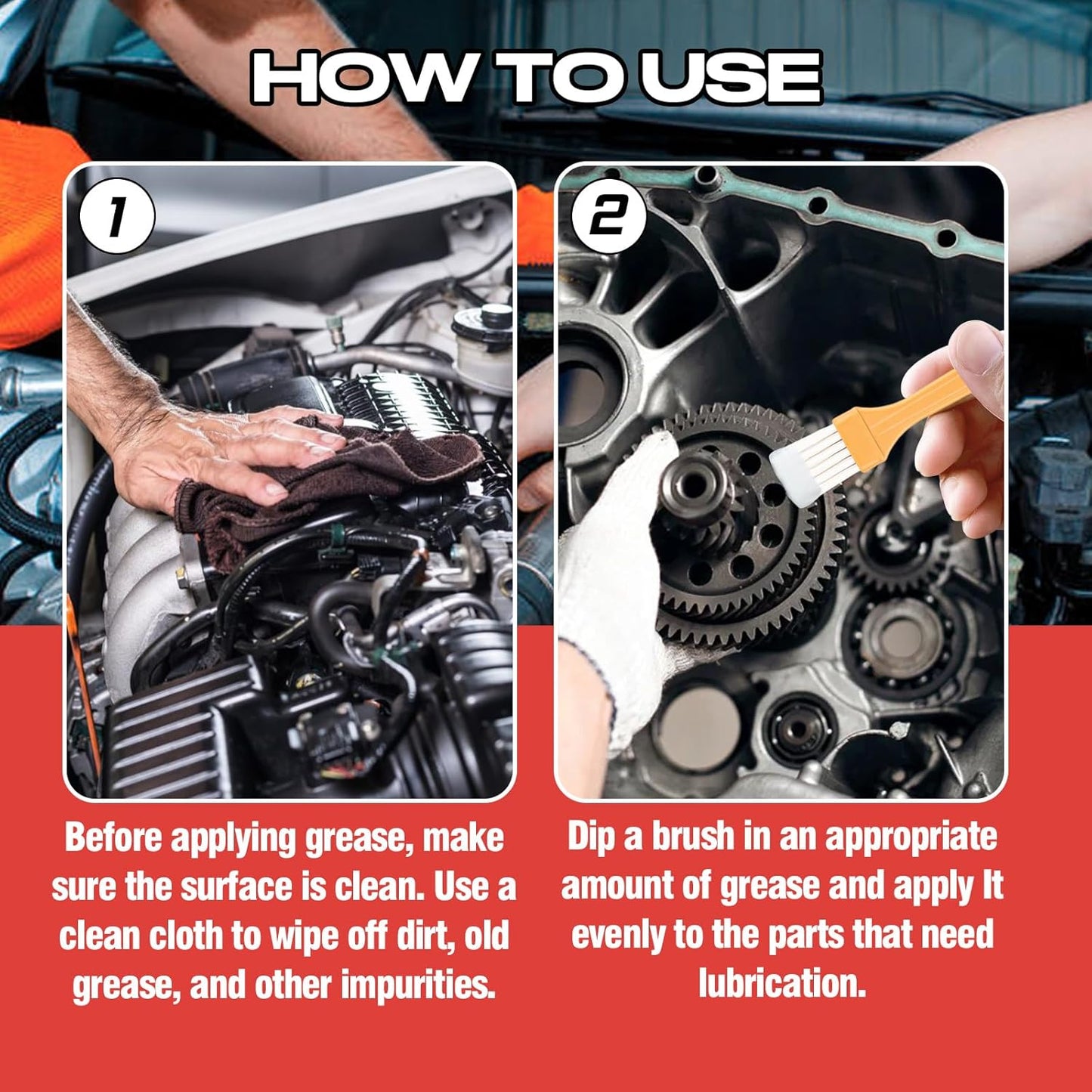 HOW TO USE

1

Before applying grease, make sure the surface is clean. Use a clean cloth to wipe off dirt, old grease, and other impurities.

2

Dip a brush in an appropriate amount of grease and apply It evenly to the parts that need lubrication.