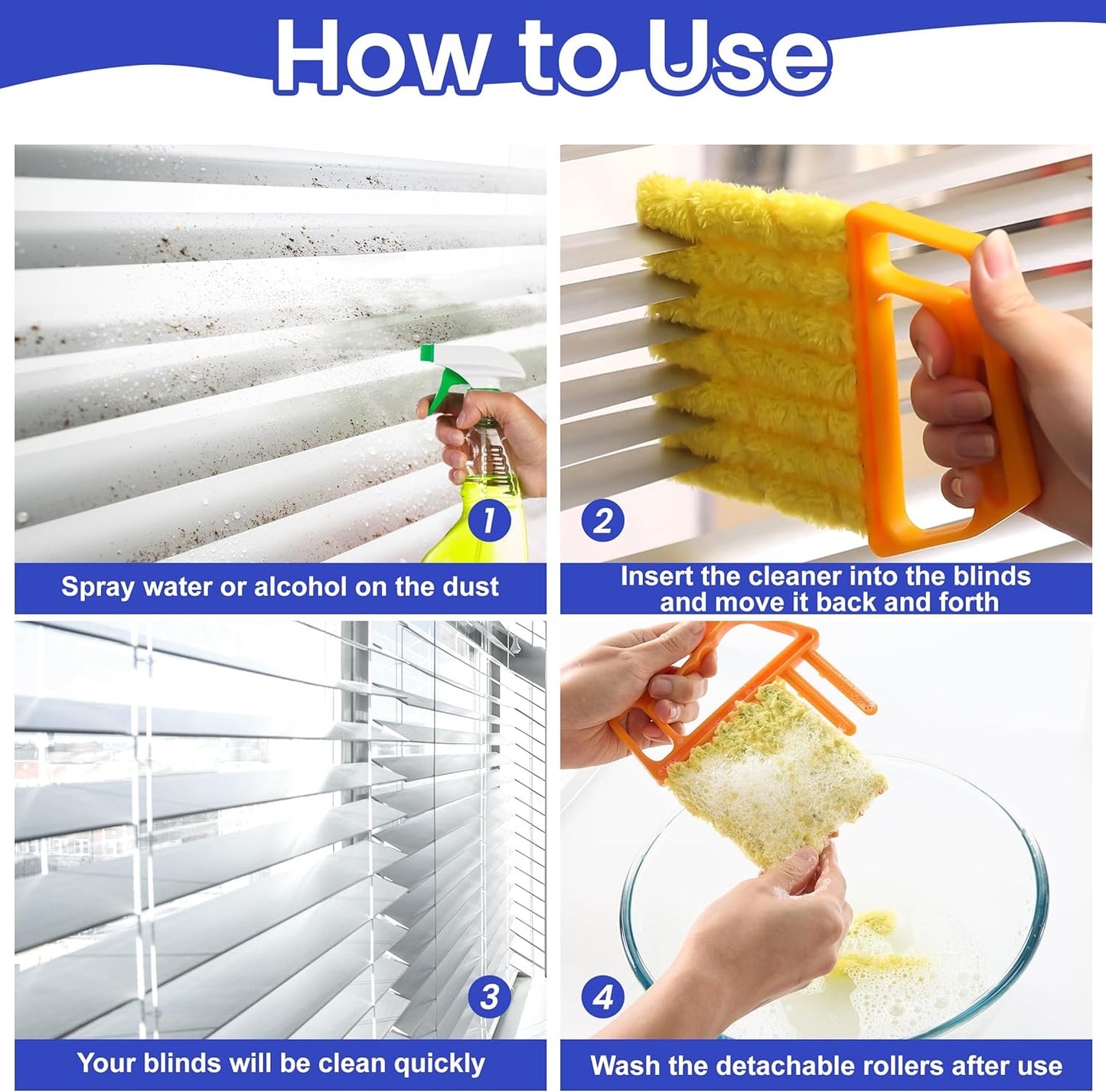 How to Use

1

Spray water or alcohol on the dust

2

Insert the cleaner into the blinds and move it back and forth

3

Your blinds will be clean quickly

4

Wash the detachable rollers after use