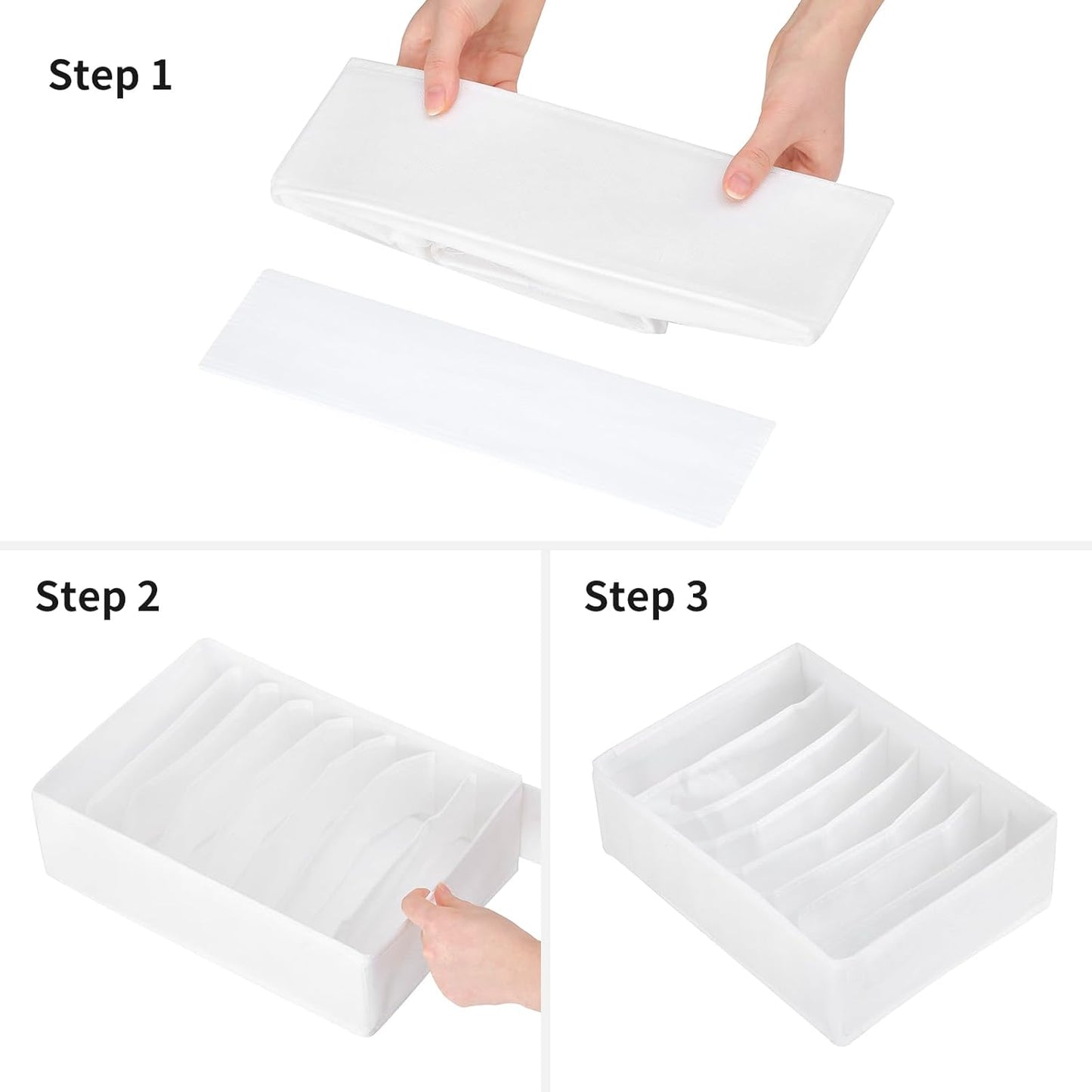 Step 1

Step 2

Step 3