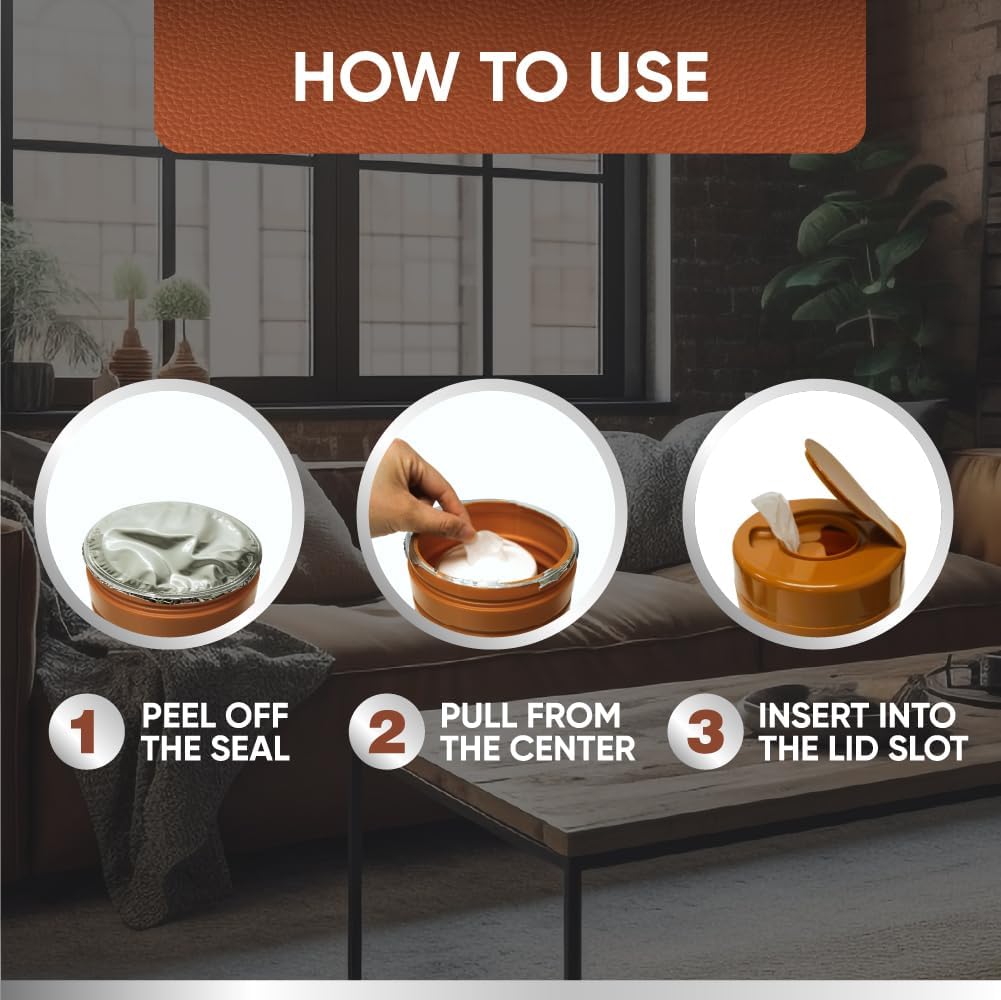 HOW TO USE

1 PEEL OFF THE SEAL

2 PULL FROM THE CENTER

3 INSERT INTO THE LID SLOT