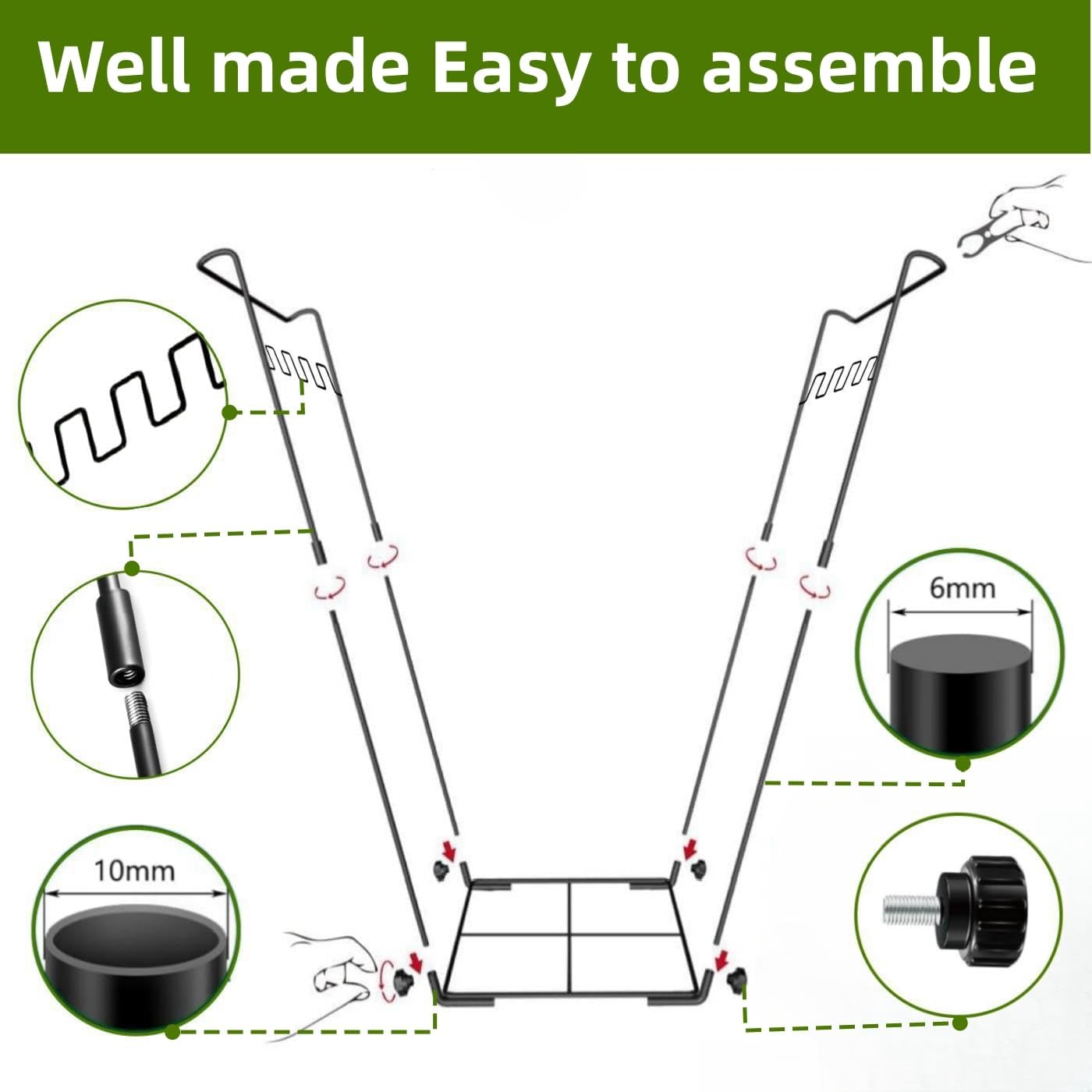 Well made Easy to assemble

6mm

10mm