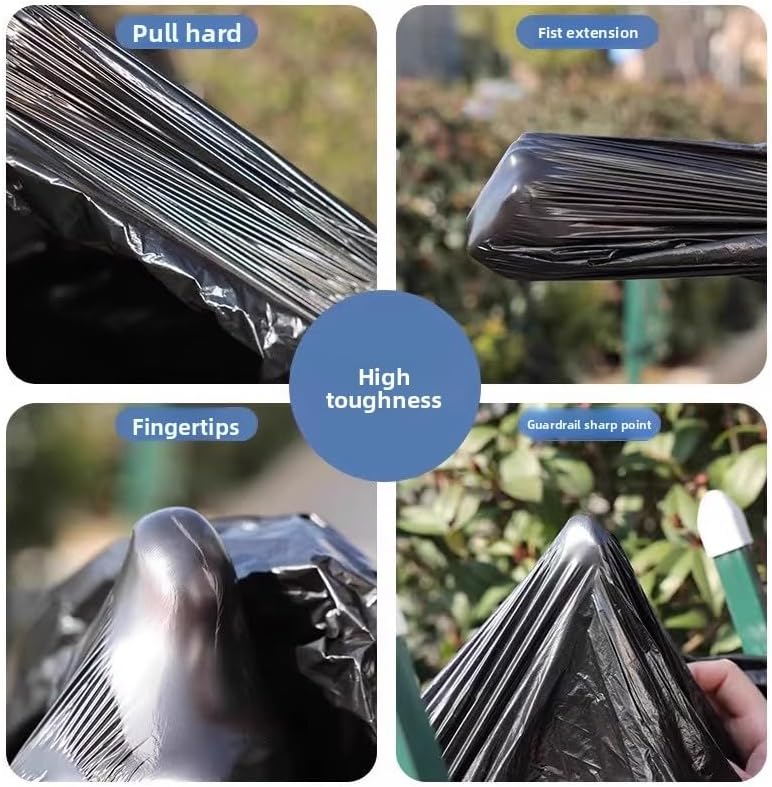 Pull hard

Fist extension

High toughness

Fingertips

Guardrail sharp point