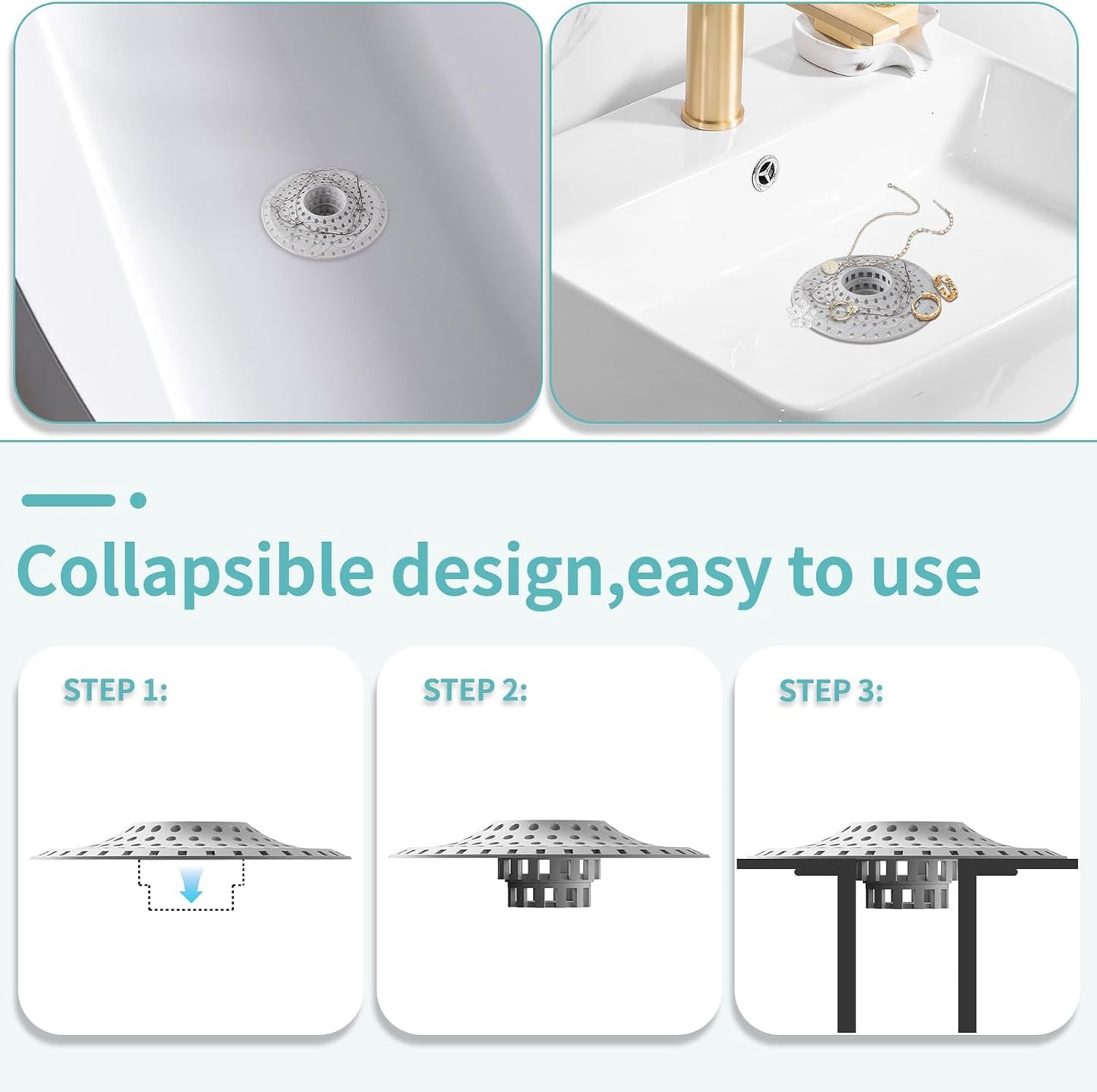 Collapsible design,easy to use

STEP 1:

STEP 2:

STEP 3: