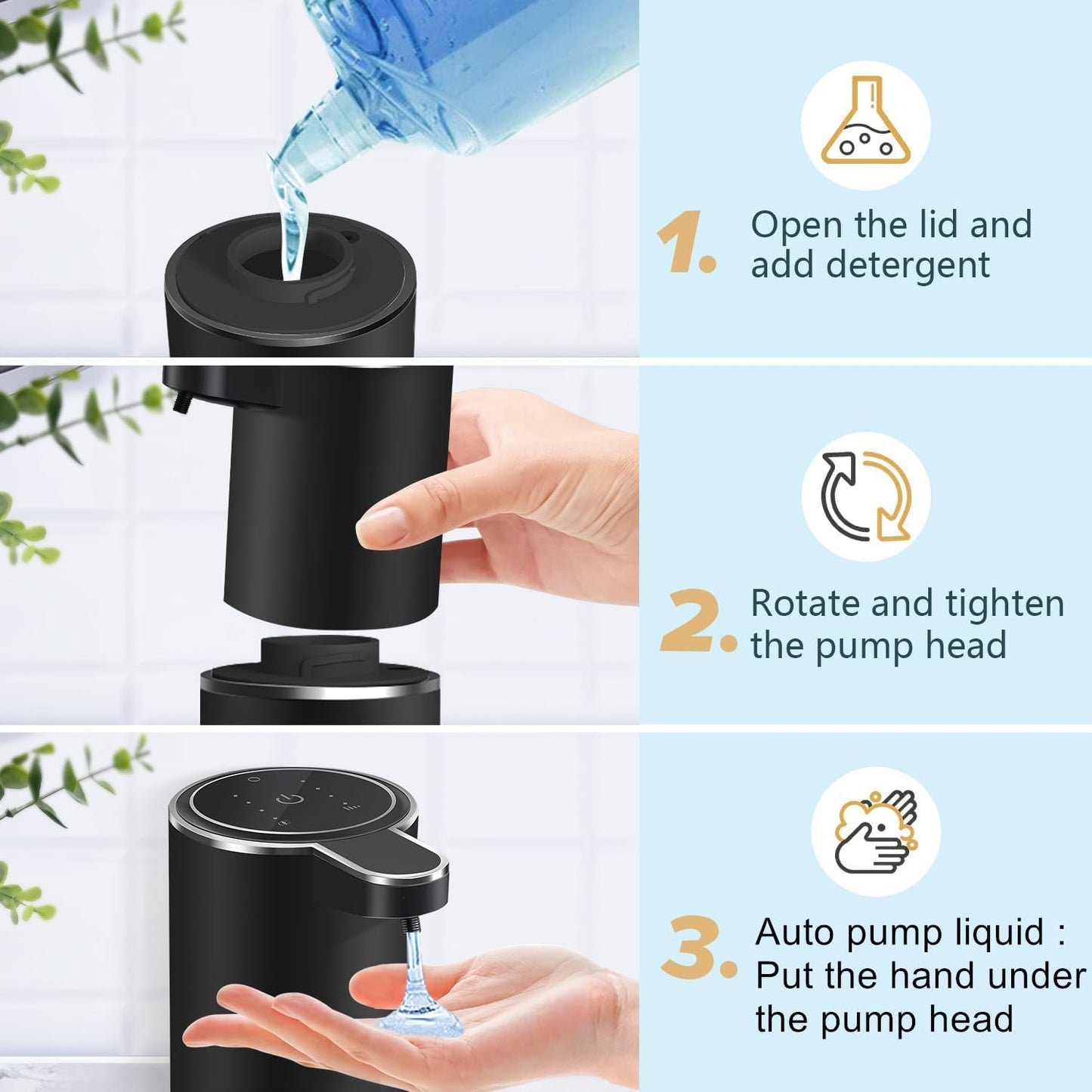 1. Open the lid and add detergent

2. Rotate and tighten the pump head

3. Auto pump liquid : Put the hand under the pump head