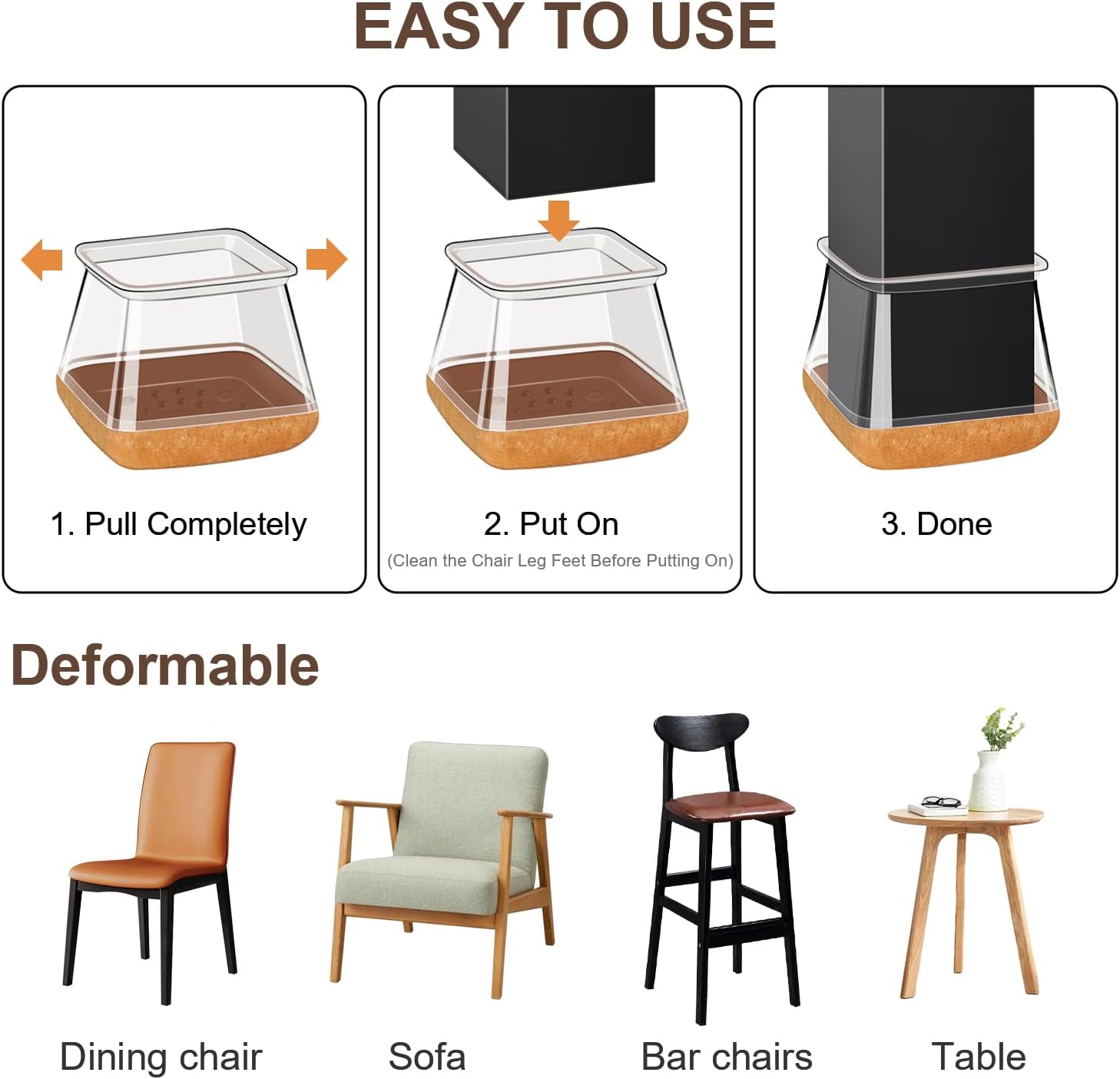 EASY TO USE

1. Pull Completely

2. Put On
(Clean the Chair Leg Feet Before Putting On)

3. Done

Deformable

Dining chair

Sofa

Bar chairs

Table