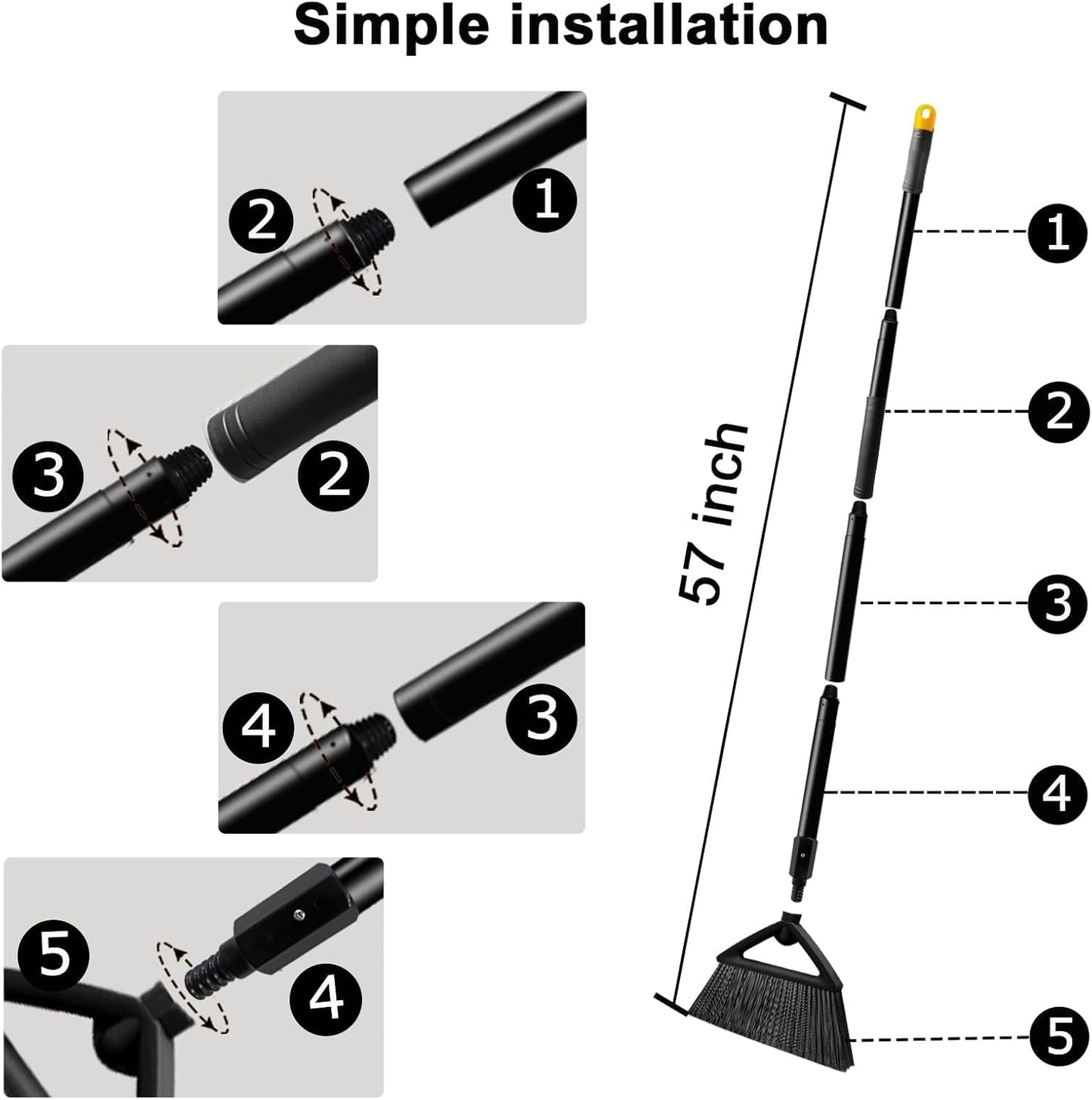 Simple installation

2
1

3
2

4
3

5
4

57 inch

1
2
3
4
5