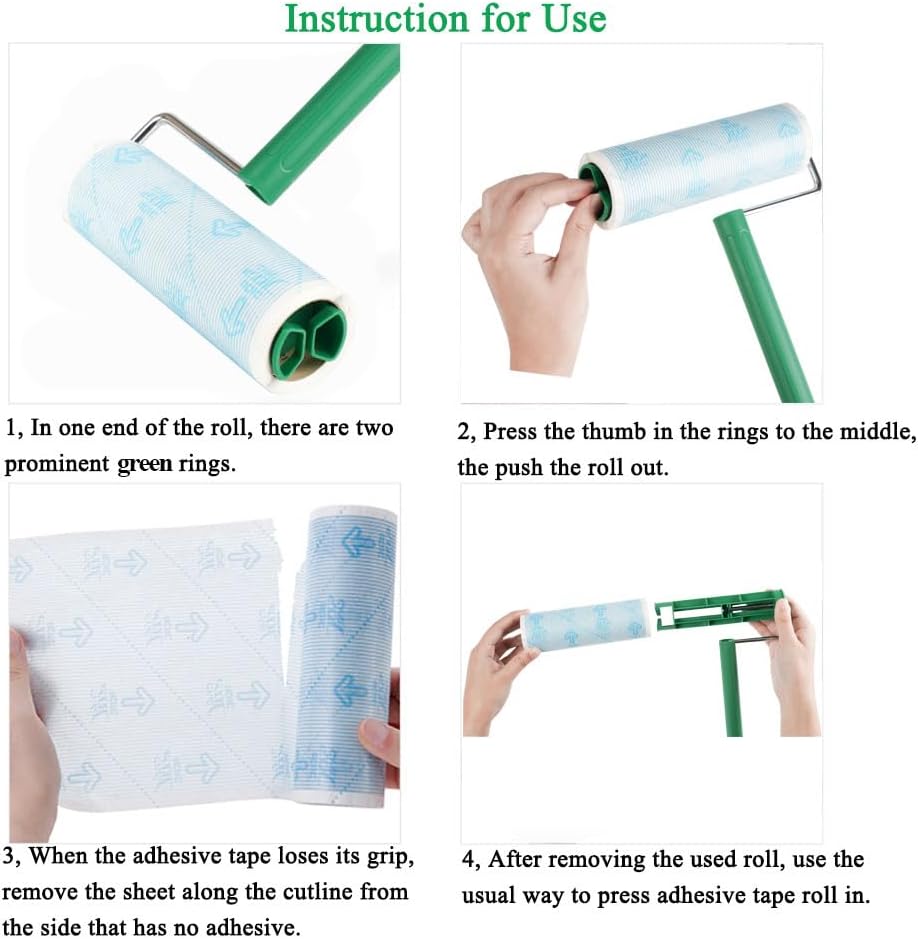 Instruction for Use

1, In one end of the roll, there are two prominent green rings.

2, Press the thumb in the rings to the middle, the push the roll out.

3, When the adhesive tape loses its grip, remove the sheet along the cutline from the side that has no adhesive.

4, After removing the used roll, use the usual way to press adhesive tape roll in.