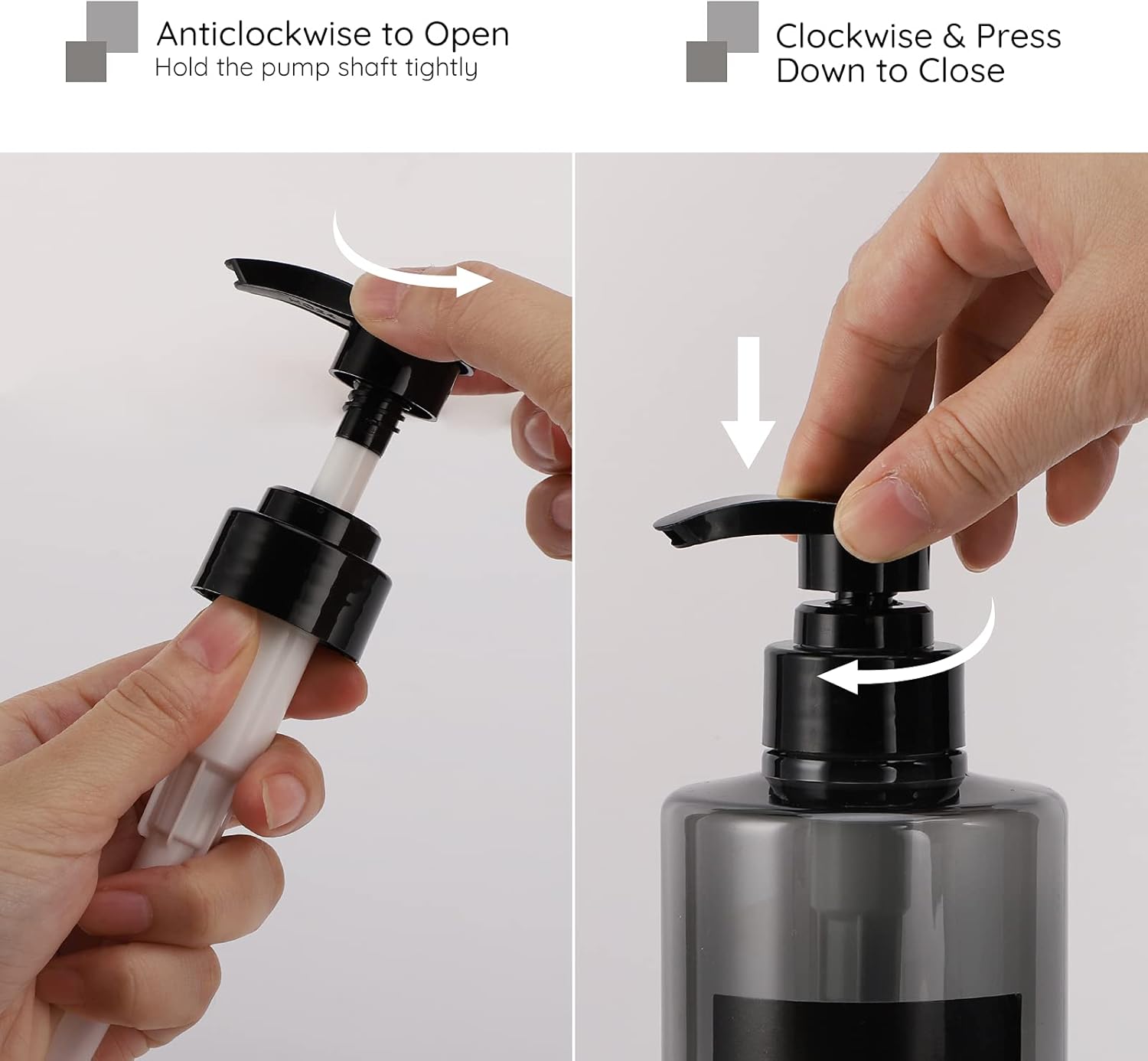 Anticlockwise to Open
Hold the pump shaft tightly

Clockwise & Press Down to Close