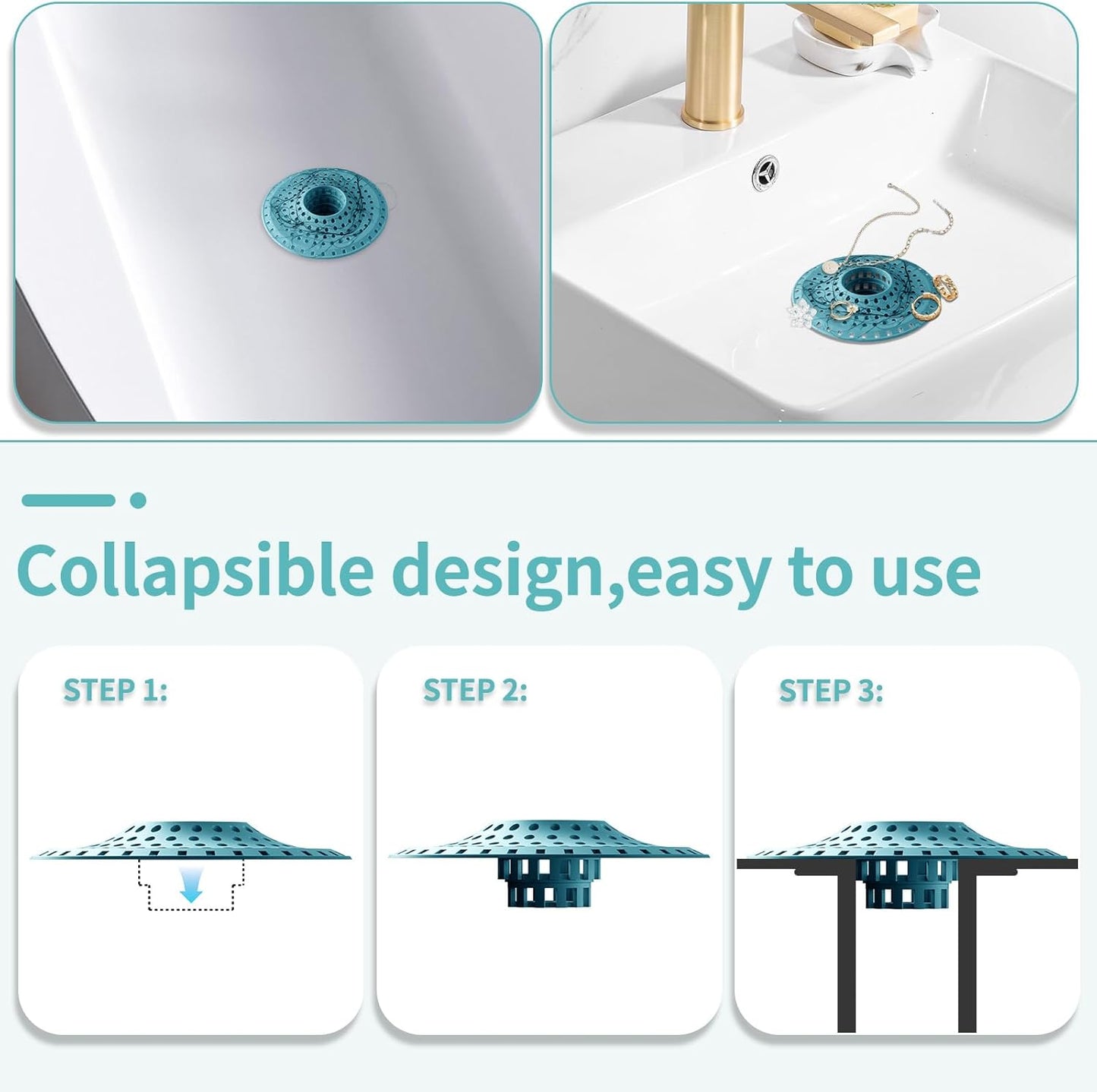 Collapsible design,easy to use

STEP 1:

STEP 2:

STEP 3: