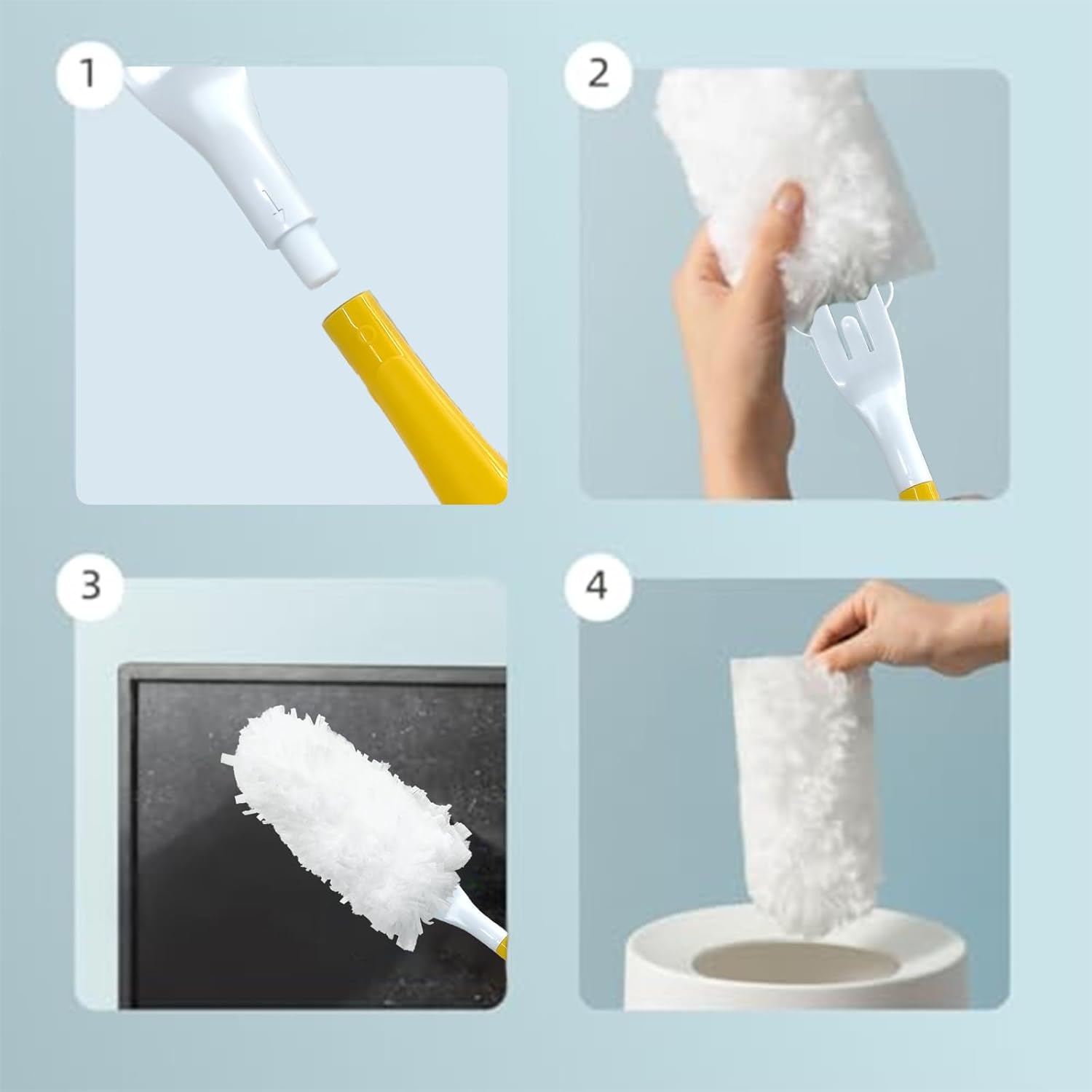 1

2

3

4