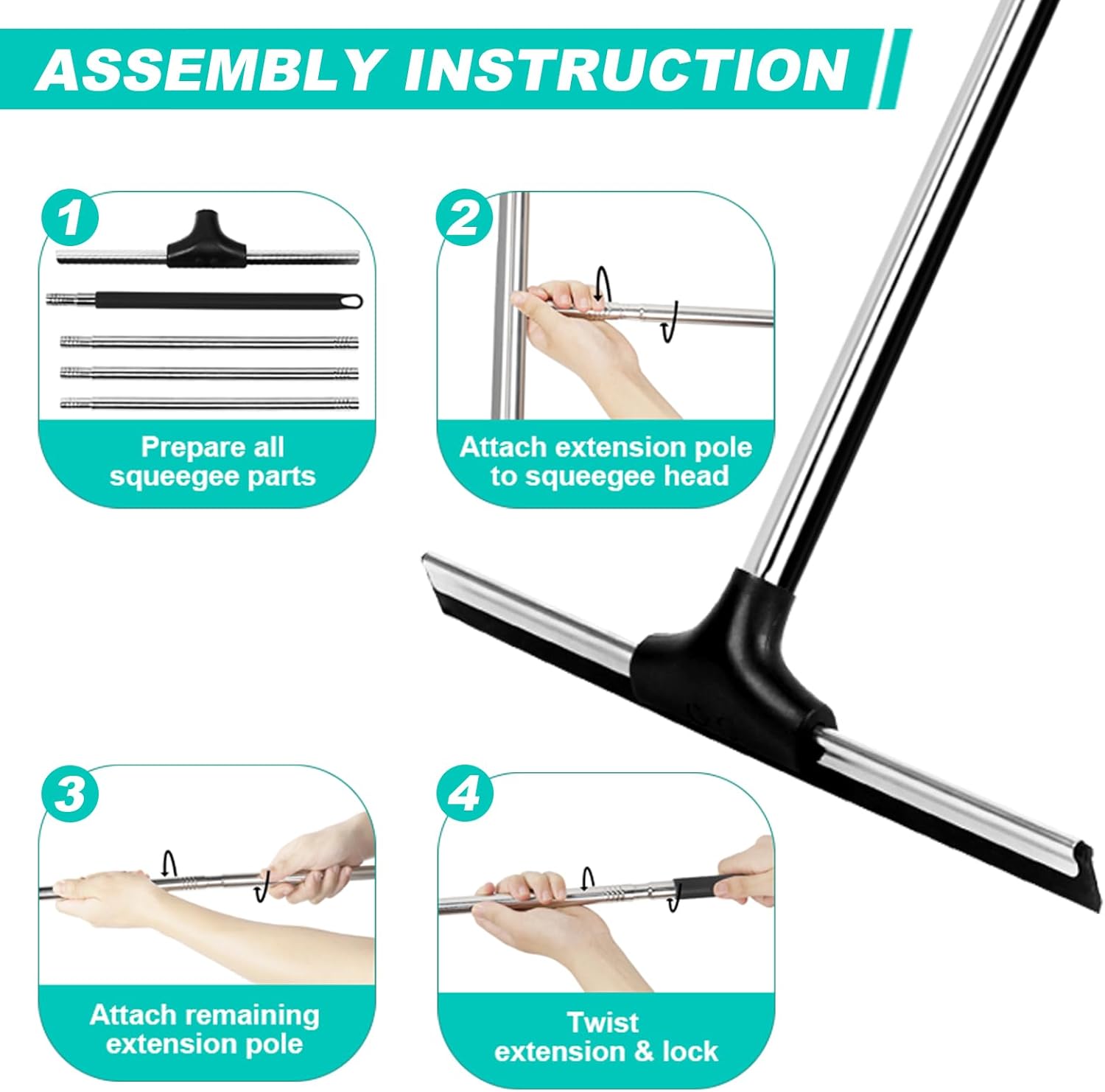 ASSEMBLY INSTRUCTION

1
Prepare all squeegee parts

2
Attach extension pole to squeegee head

3
Attach remaining extension pole

4
Twist extension & lock