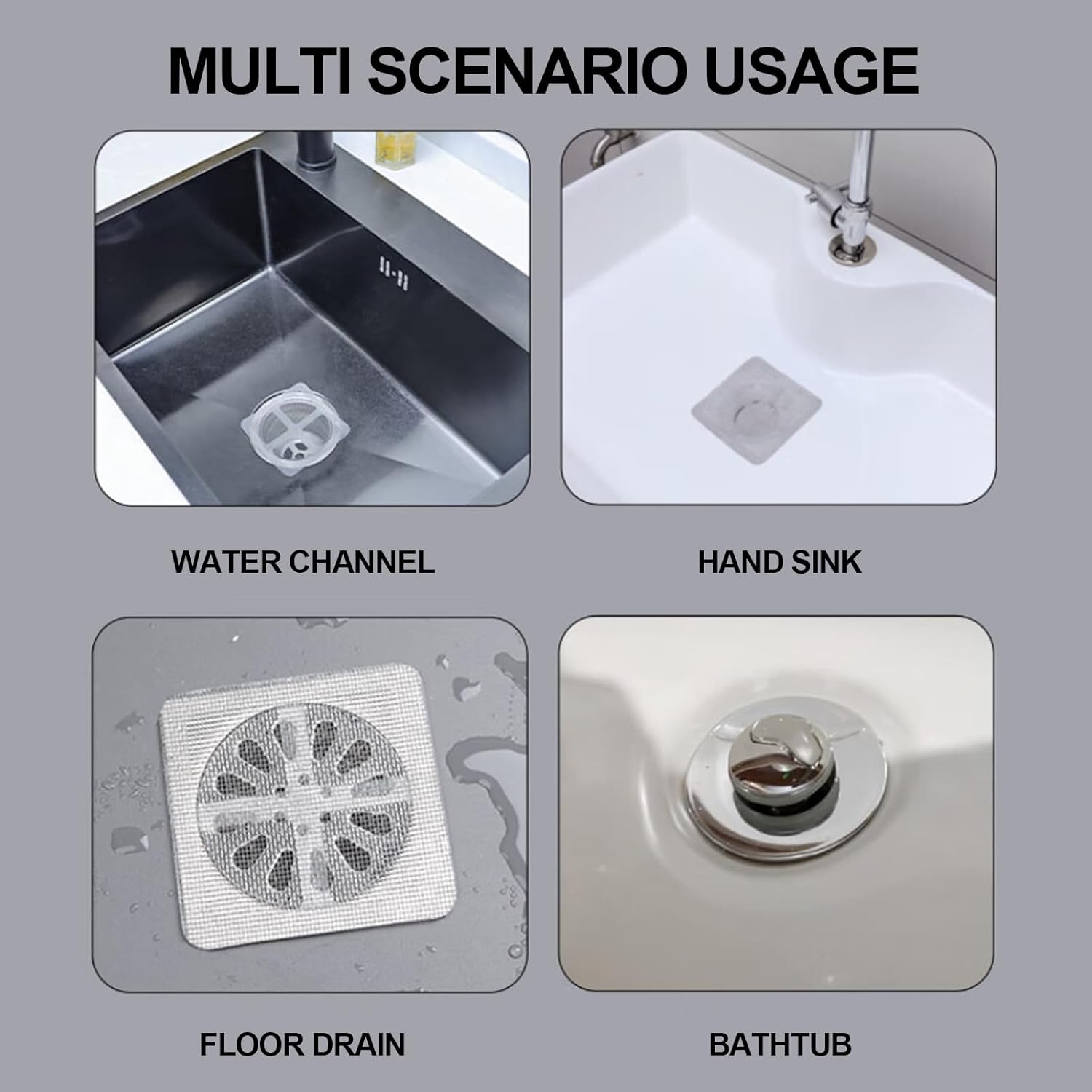 MULTI SCENARIO USAGE

WATER CHANNEL

HAND SINK

FLOOR DRAIN

BATHTUB