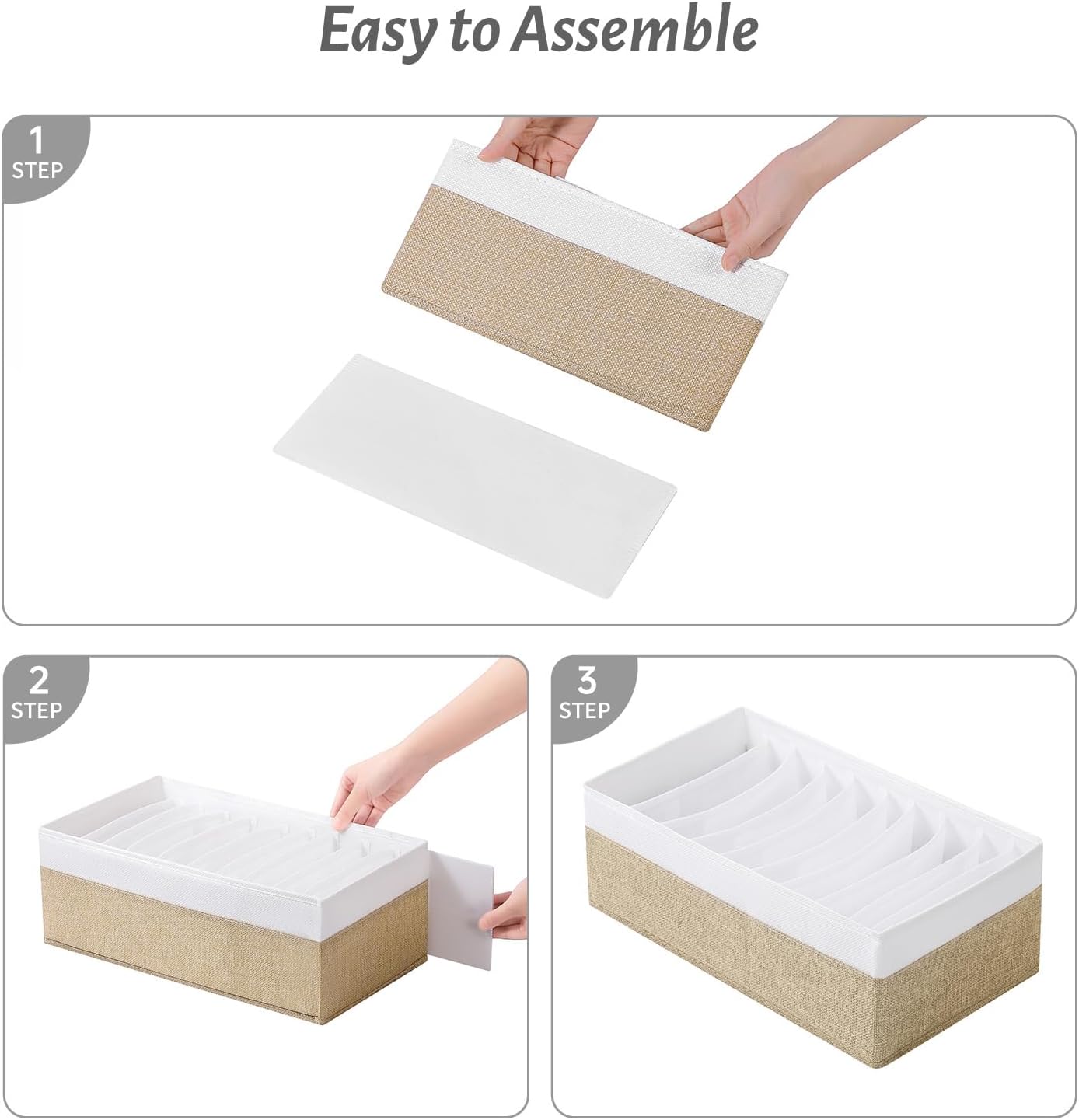 Easy to Assemble

1
STEP

2
STEP

3
STEP