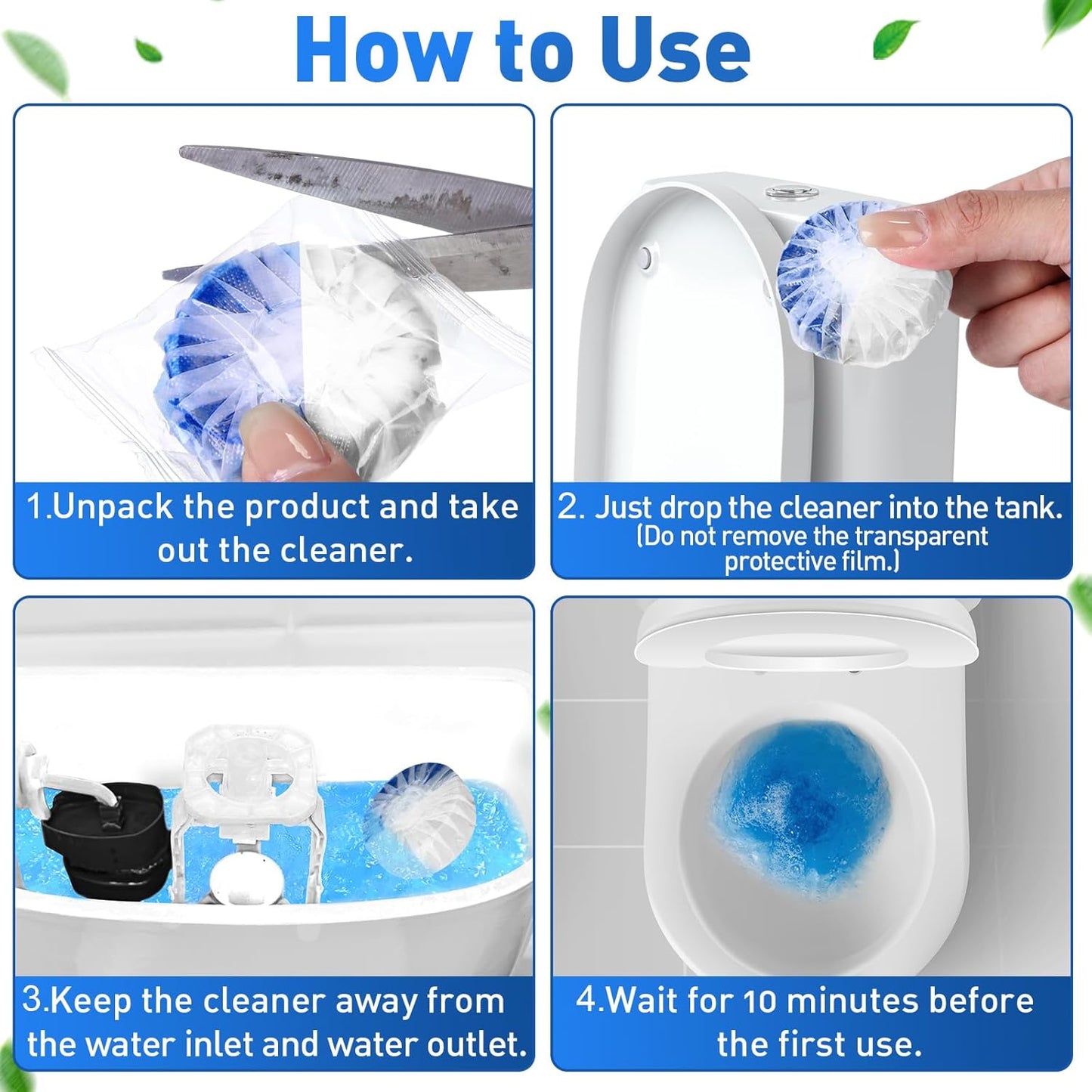 How to Use

1.Unpack the product and take out the cleaner.

2. Just drop the cleaner into the tank. (Do not remove the transparent protective film.)

3.Keep the cleaner away from the water inlet and water outlet.

4.Wait for 10 minutes before the first use.