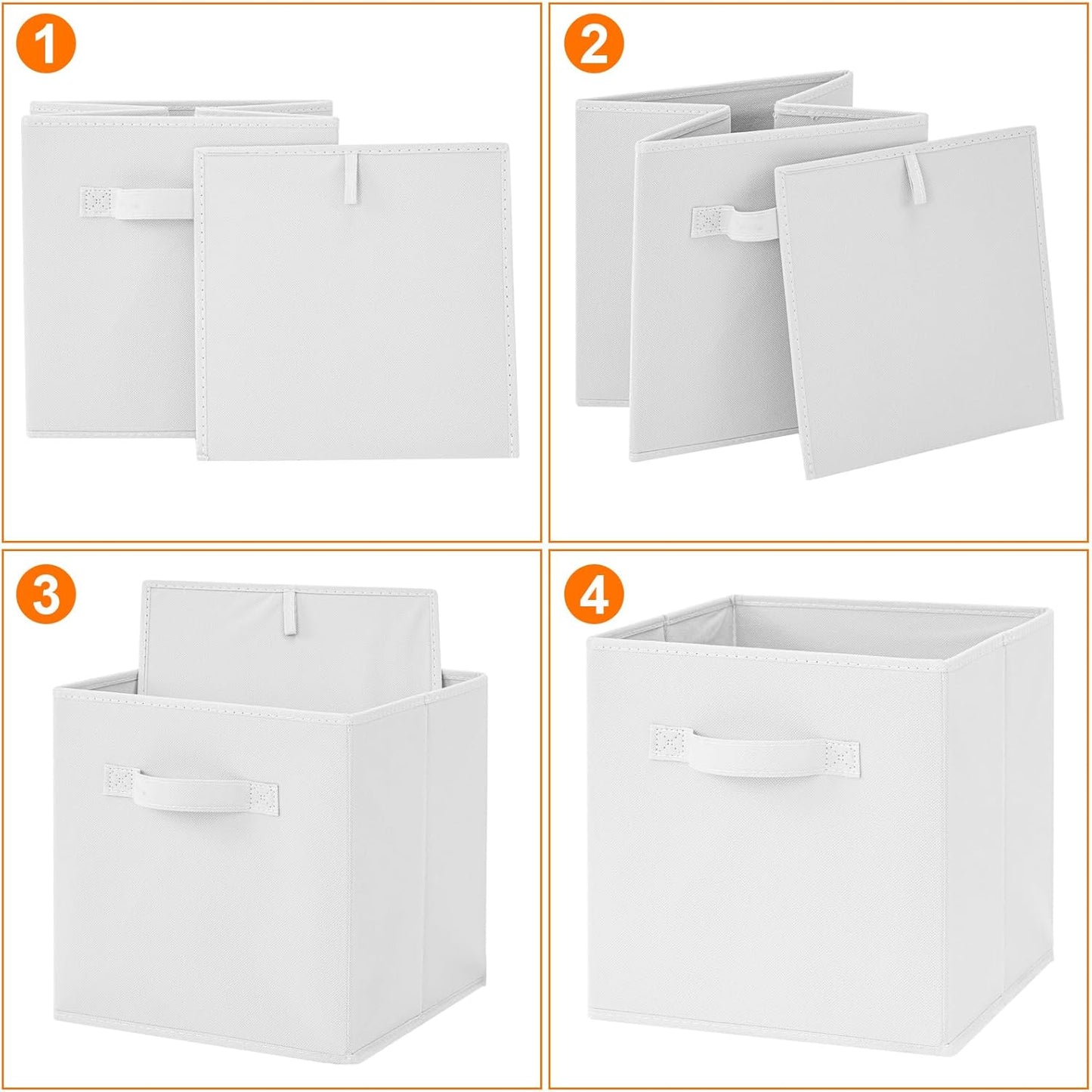 1

2

3

4