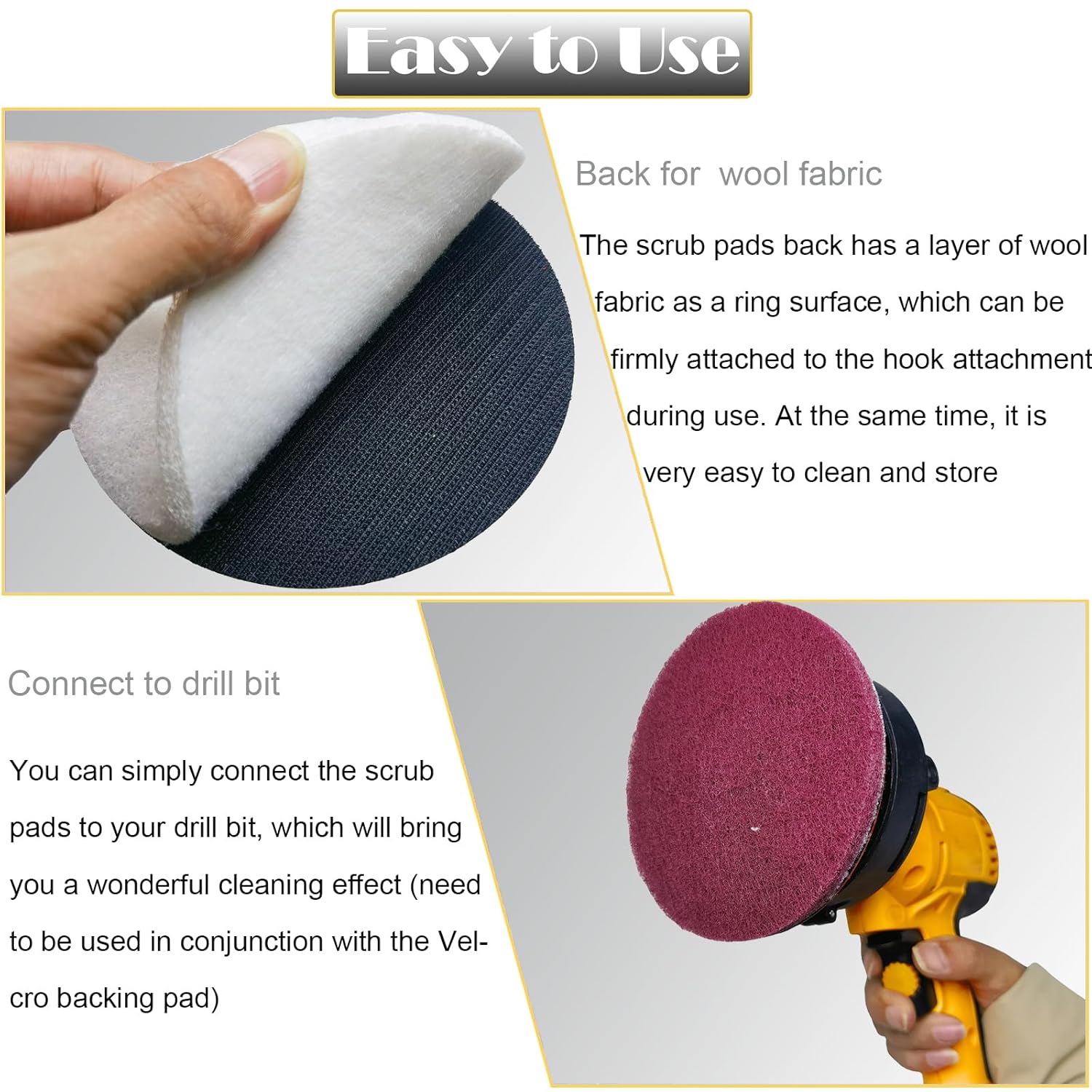 Easy to Use

Back for wool fabric

The scrub pads back has a layer of wool fabric as a ring surface, which can be firmly attached to the hook attachment during use. At the same time, it is very easy to clean and store

Connect to drill bit

You can simply connect the scrub pads to your drill bit, which will bring you a wonderful cleaning effect (need to be used in conjunction with the Velcro backing pad)