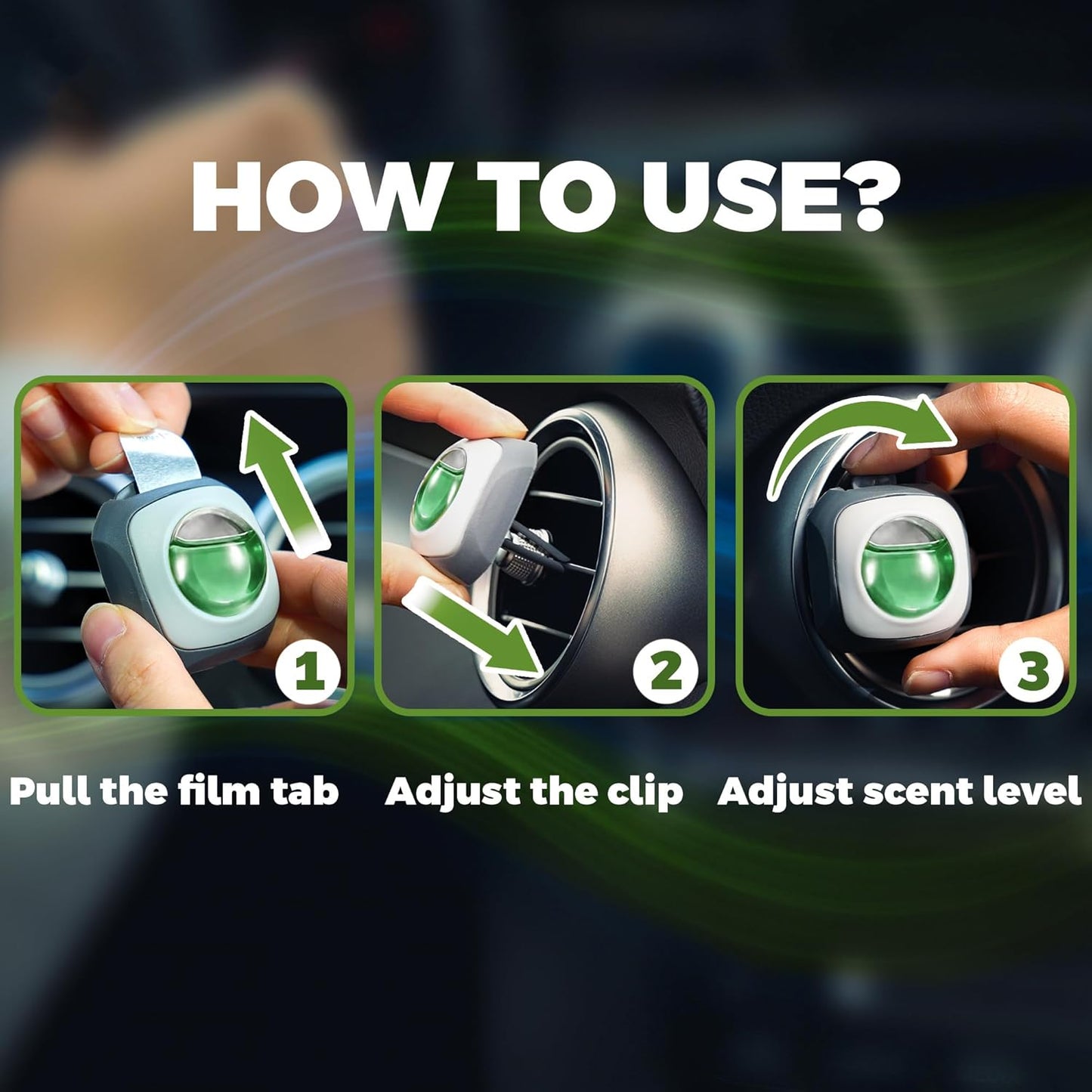 HOW TO USE?

1

2

3

Pull the film tab

Adjust the clip

Adjust scent level