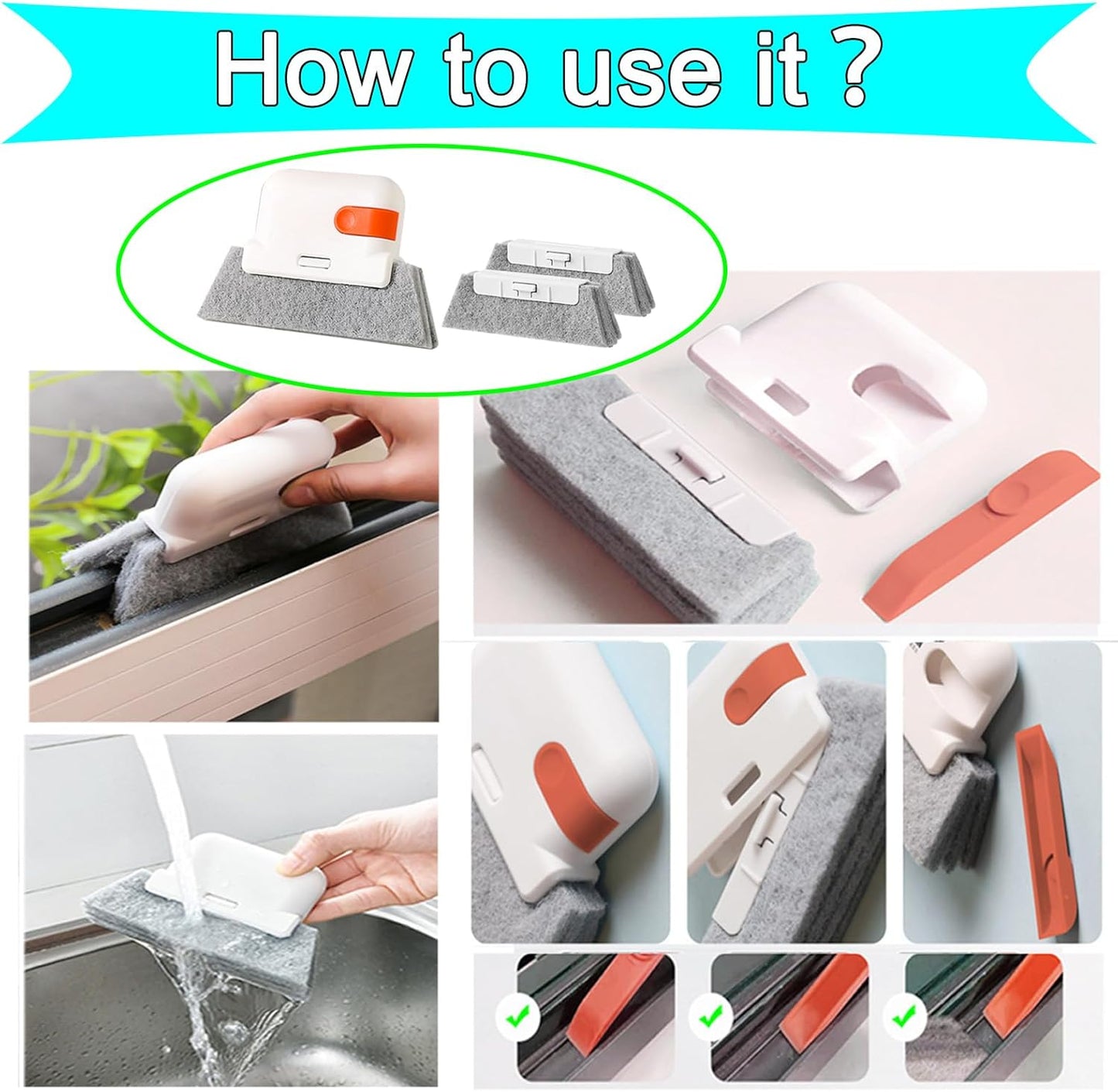 How to use it ?