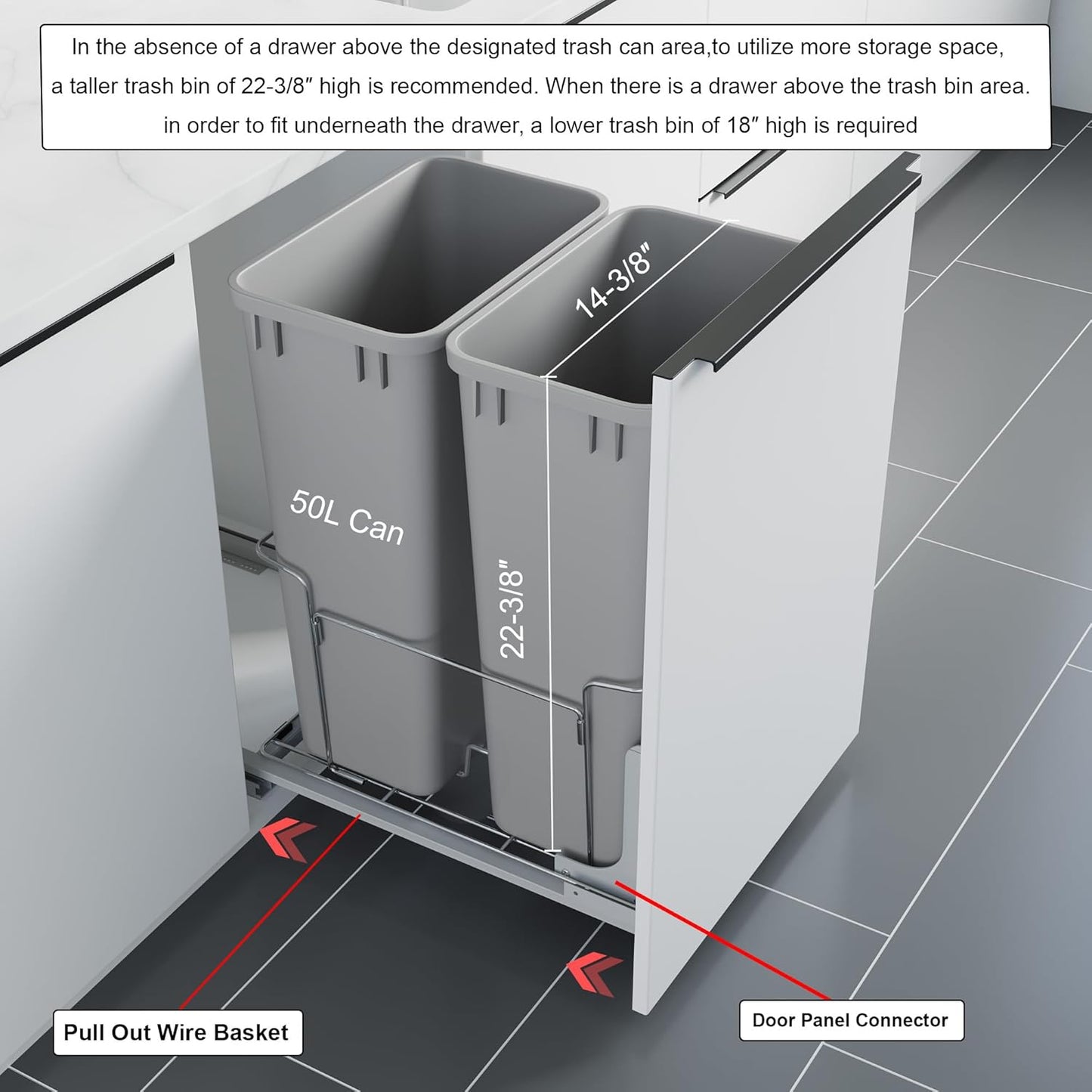 In the absence of a drawer above the designated trash can area,to utilize more storage space, a taller trash bin of 22-3/8″ high is recommended. When there is a drawer above the trash bin area. in order to fit underneath the drawer, a lower trash bin of 18″ high is required

14-3/8″

50L Can

22-3/8″

Pull Out Wire Basket

Door Panel Connector