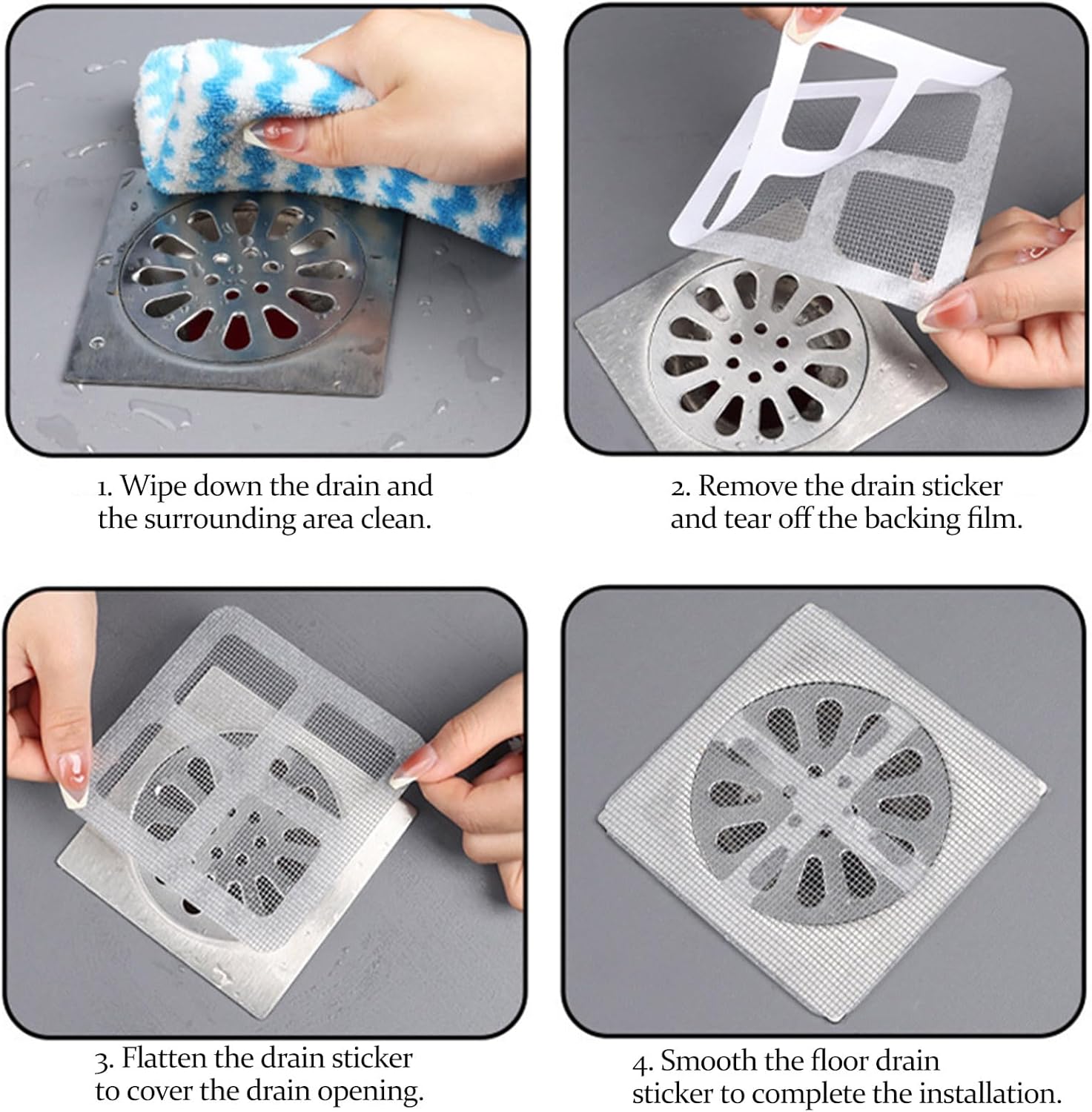 1. Wipe down the drain and the surrounding area clean.

2. Remove the drain sticker and tear off the backing film.

3. Flatten the drain sticker to cover the drain opening.

4. Smooth the floor drain sticker to complete the installation.