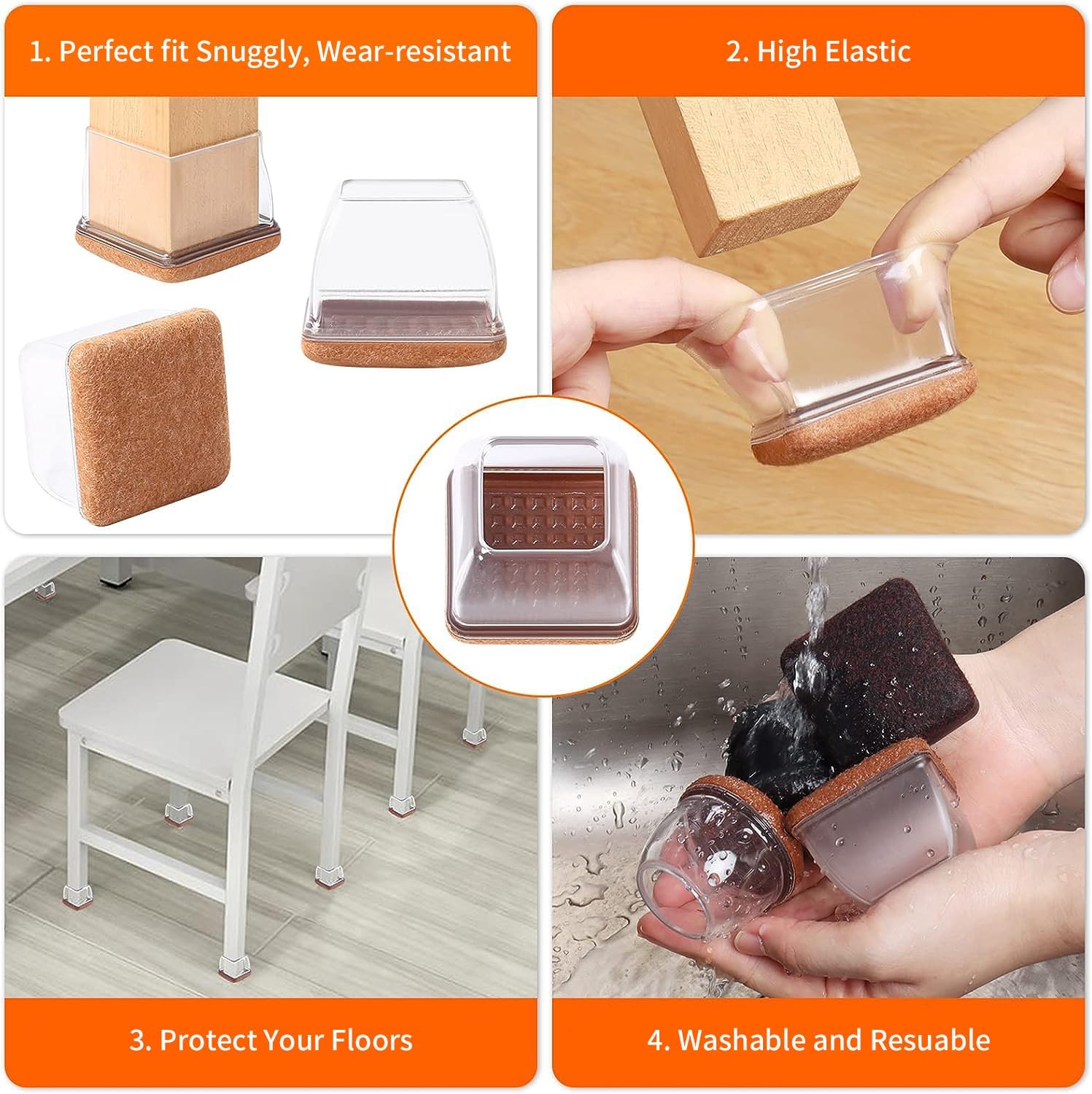 1. Perfect fit Snuggly, Wear-resistant

2. High Elastic

3. Protect Your Floors

4. Washable and Resuable