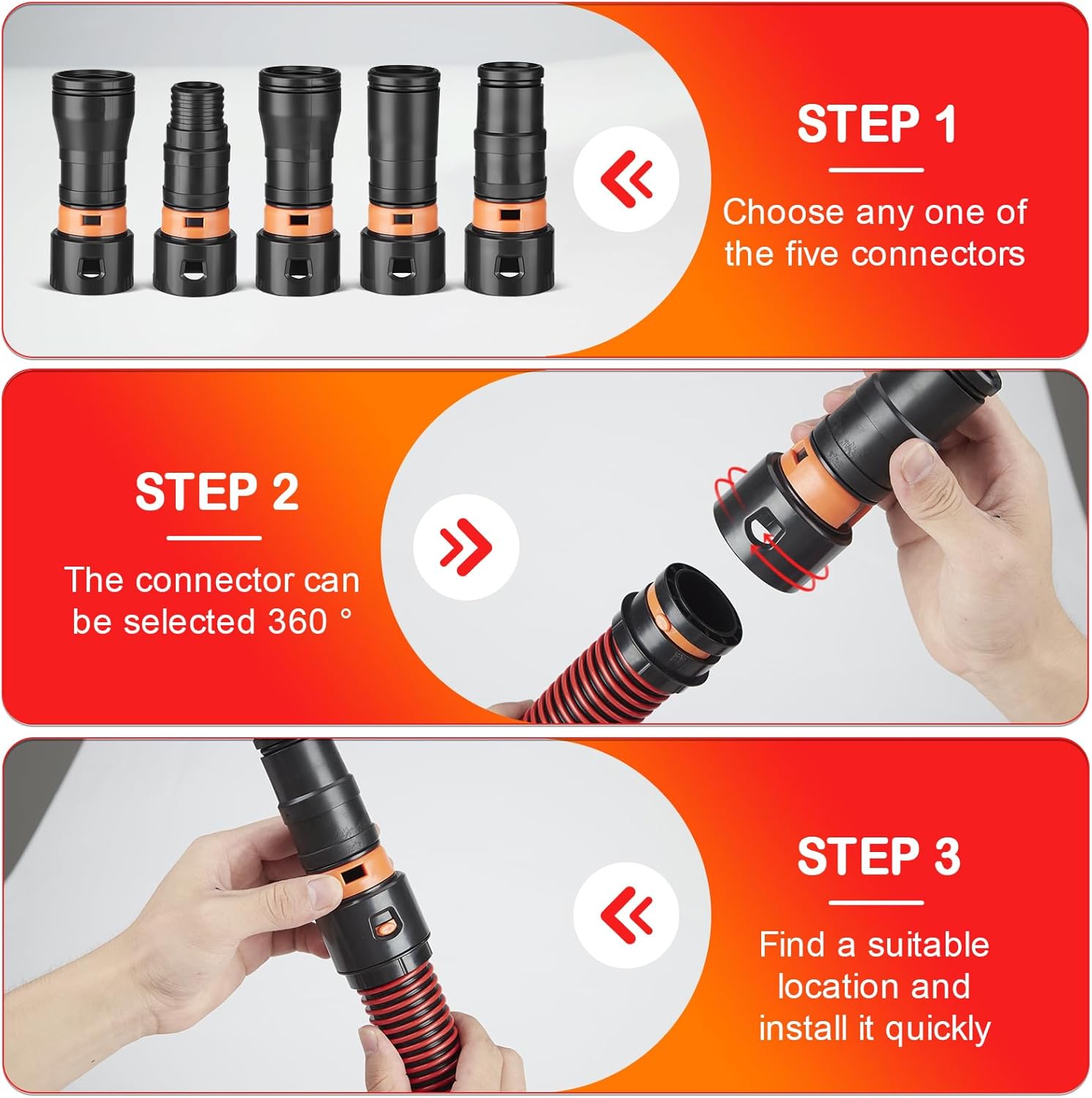 STEP 1

Choose any one of the five connectors

STEP 2

The connector can be selected 360 °

STEP 3

Find a suitable location and install it quickly