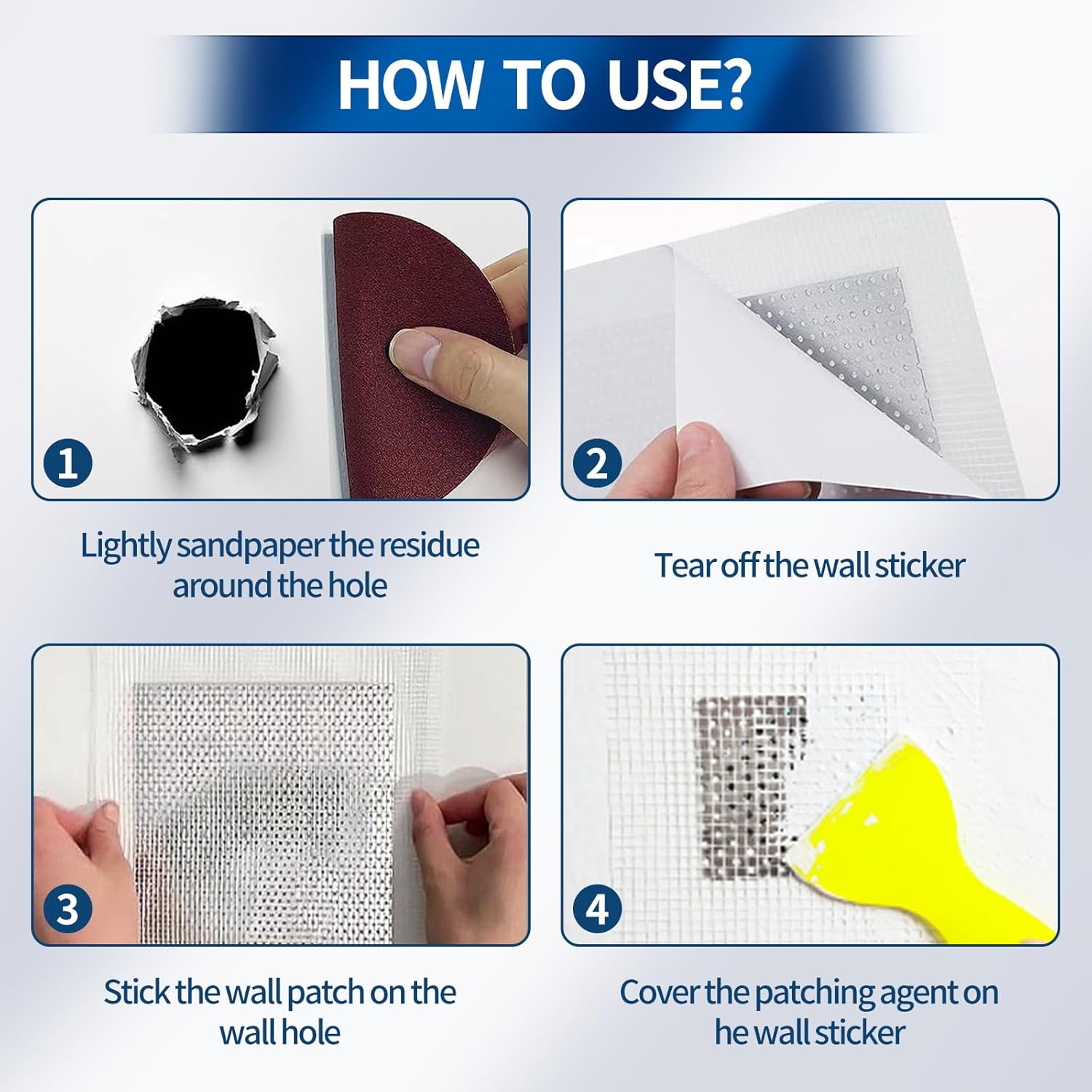 HOW TO USE?

1

Lightly sandpaper the residue around the hole

2

Tear off the wall sticker

3

Stick the wall patch on the wall hole

4

Cover the patching agent on he wall sticker