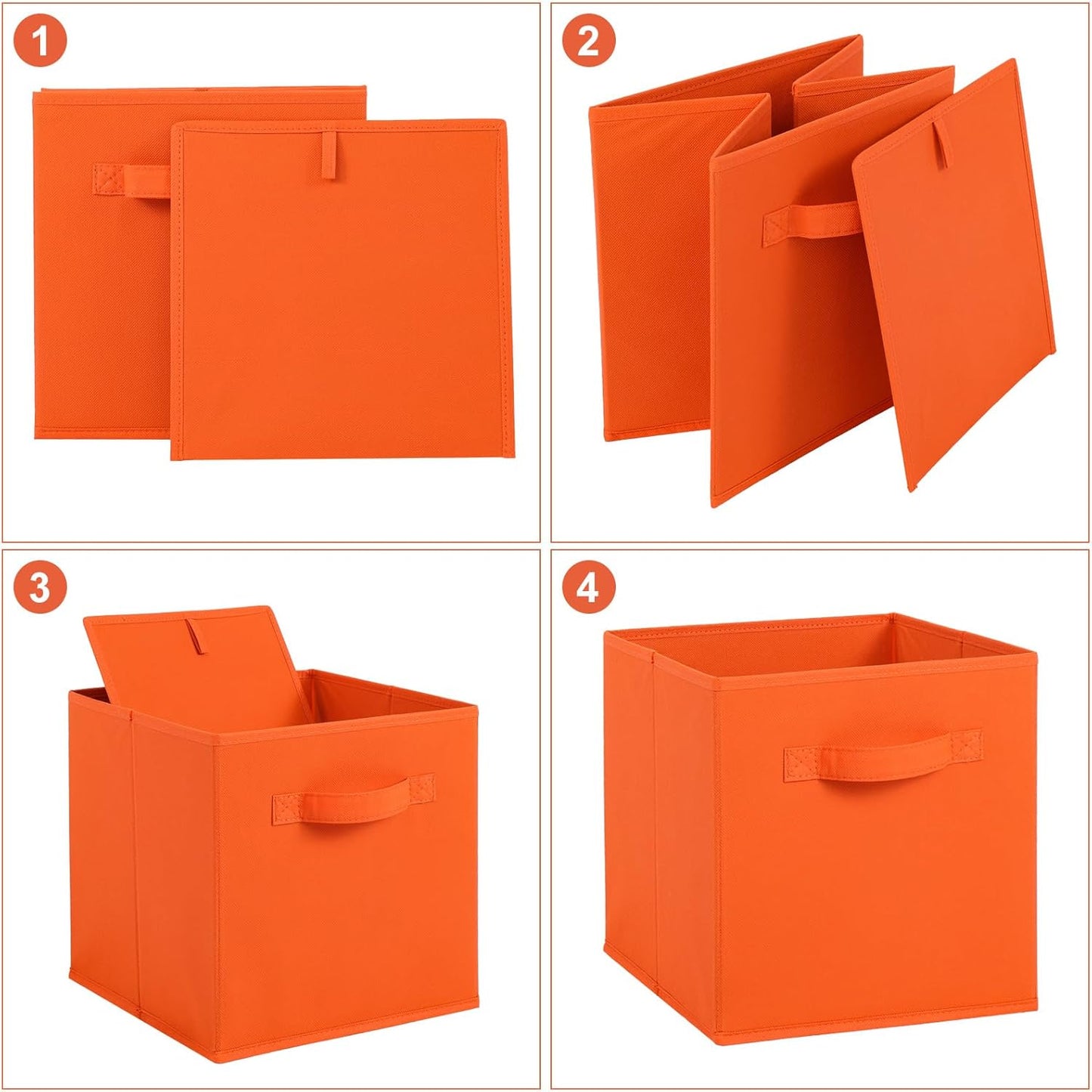 1

2

3

4