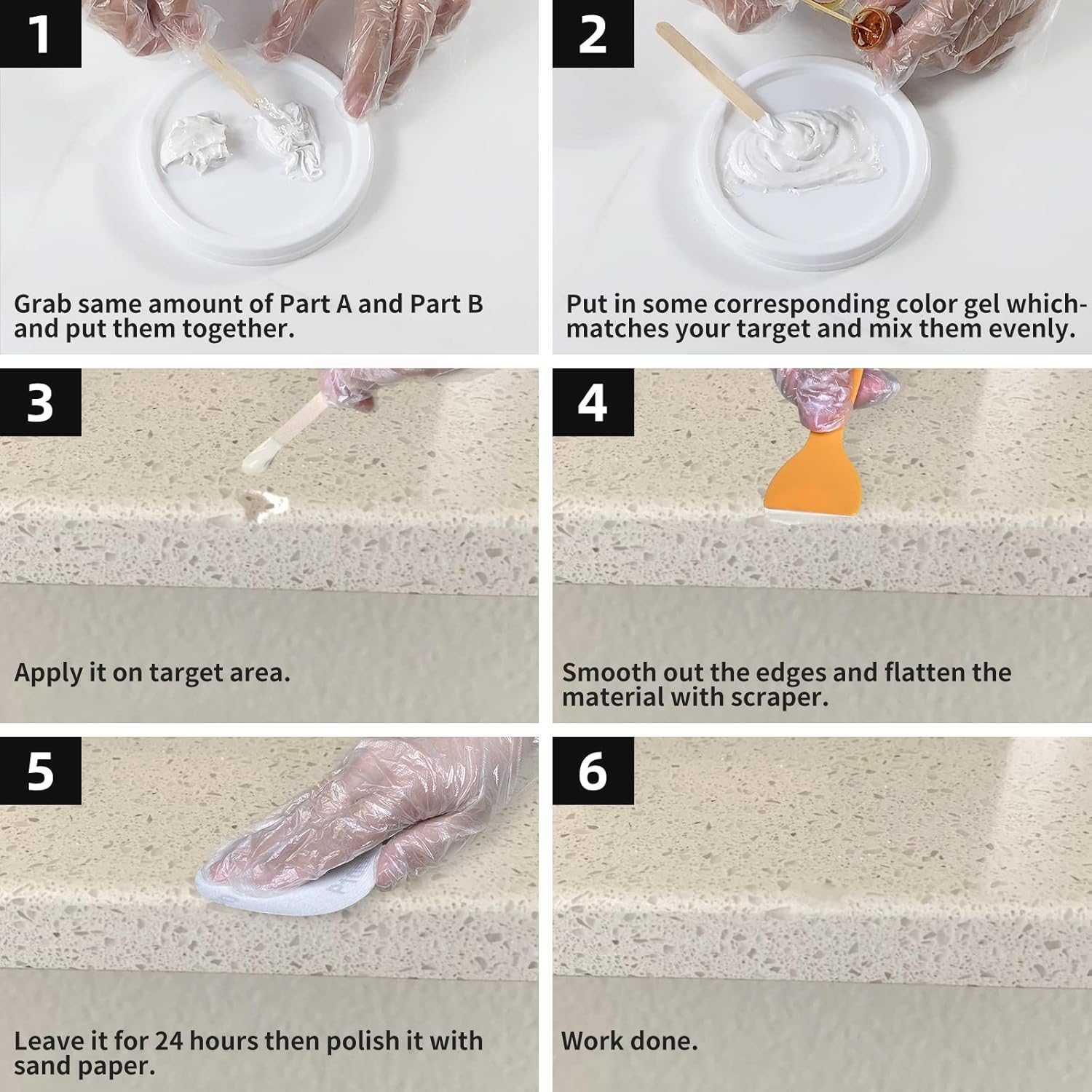 1

Grab same amount of Part A and Part B and put them together.

2

Put in some corresponding color gel which-matches your target and mix them evenly.

3

Apply it on target area.

4

Smooth out the edges and flatten the material with scraper.

5

Leave it for 24 hours then polish it with sand paper.

6

Work done.