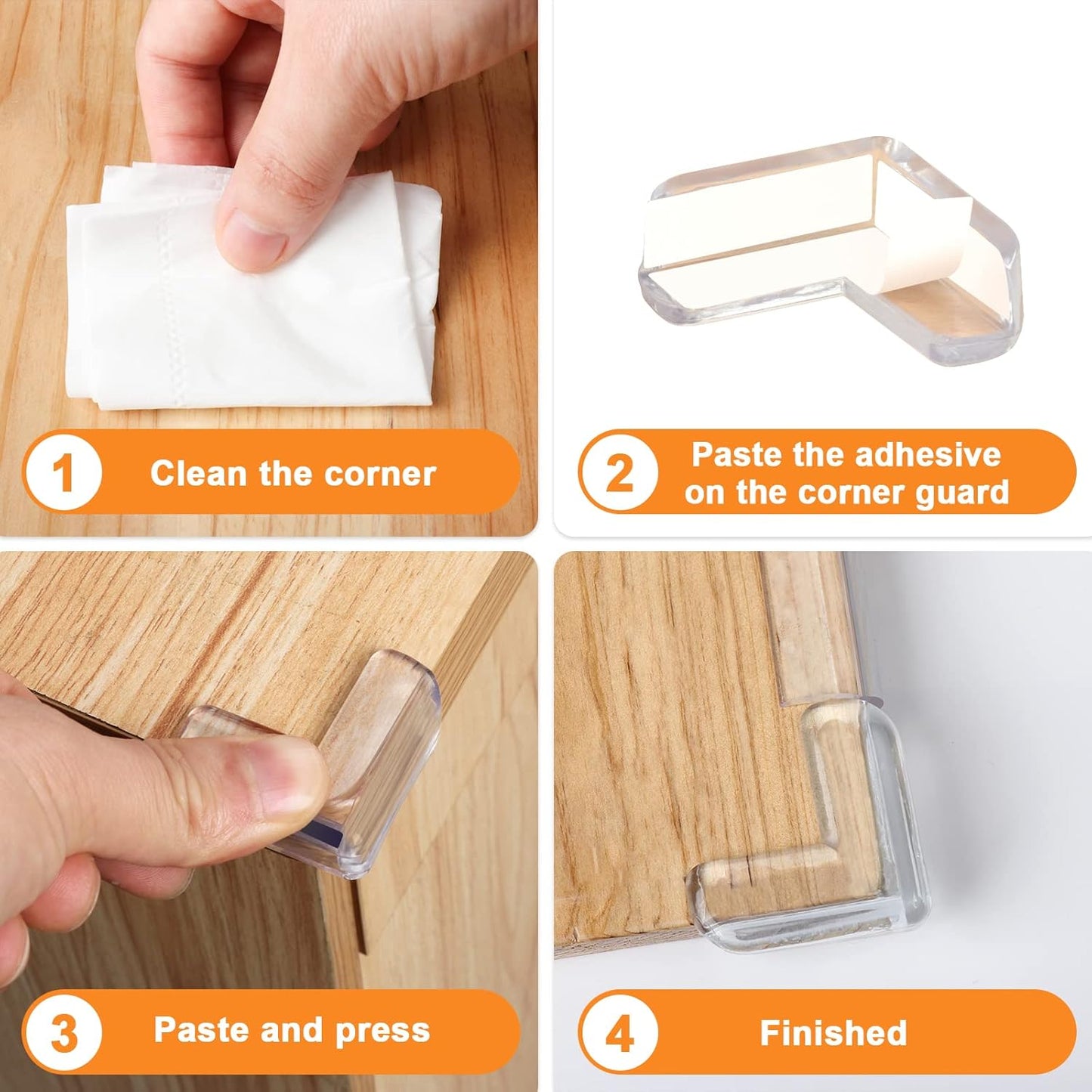 1 Clean the corner

2 Paste the adhesive on the corner guard

3 Paste and press

4 Finished