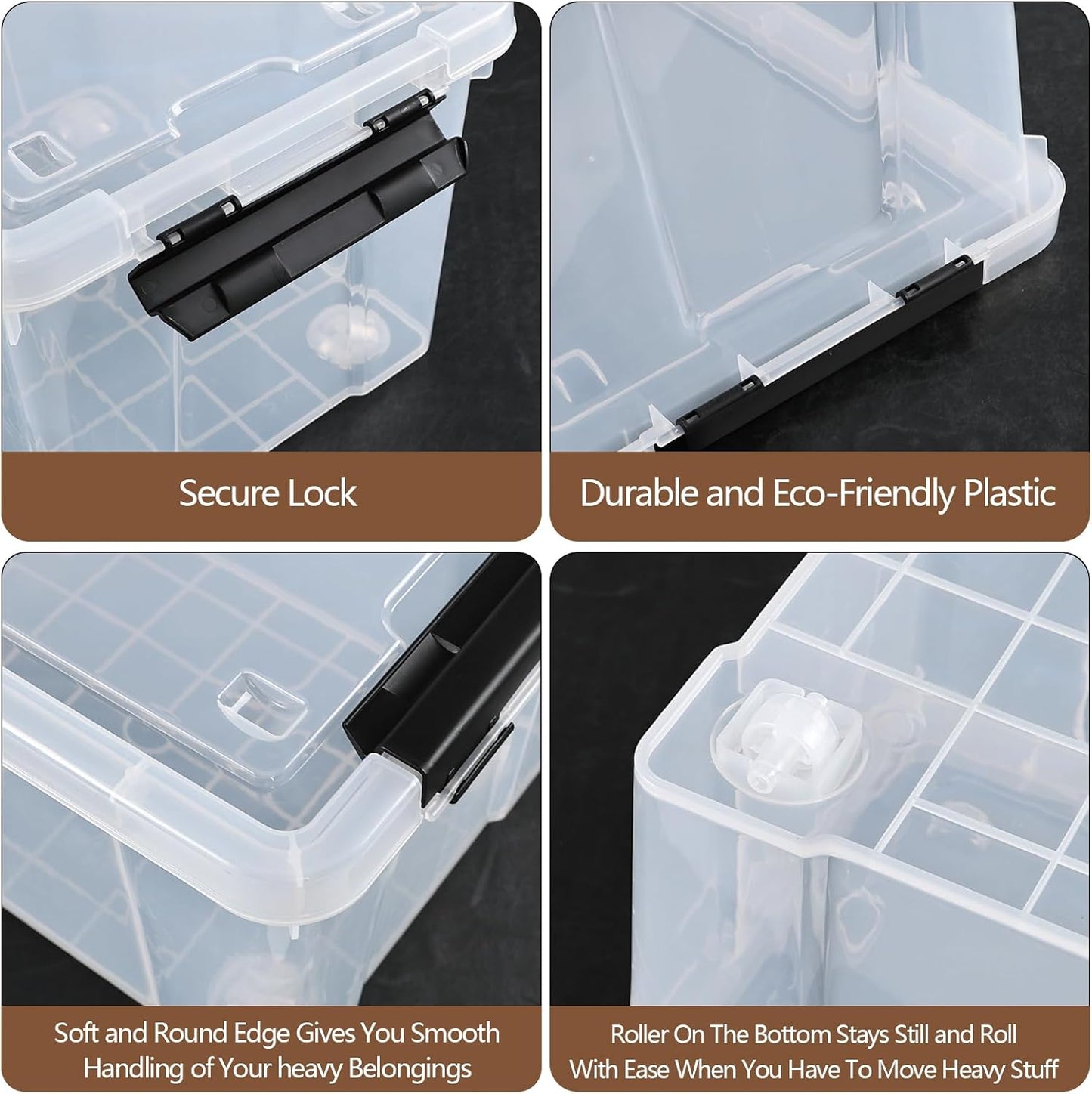 Secure Lock

Durable and Eco-Friendly Plastic

Soft and Round Edge Gives You Smooth Handling of Your heavy Belongings

Roller On The Bottom Stays Still and Roll With Ease When You Have To Move Heavy Stuff