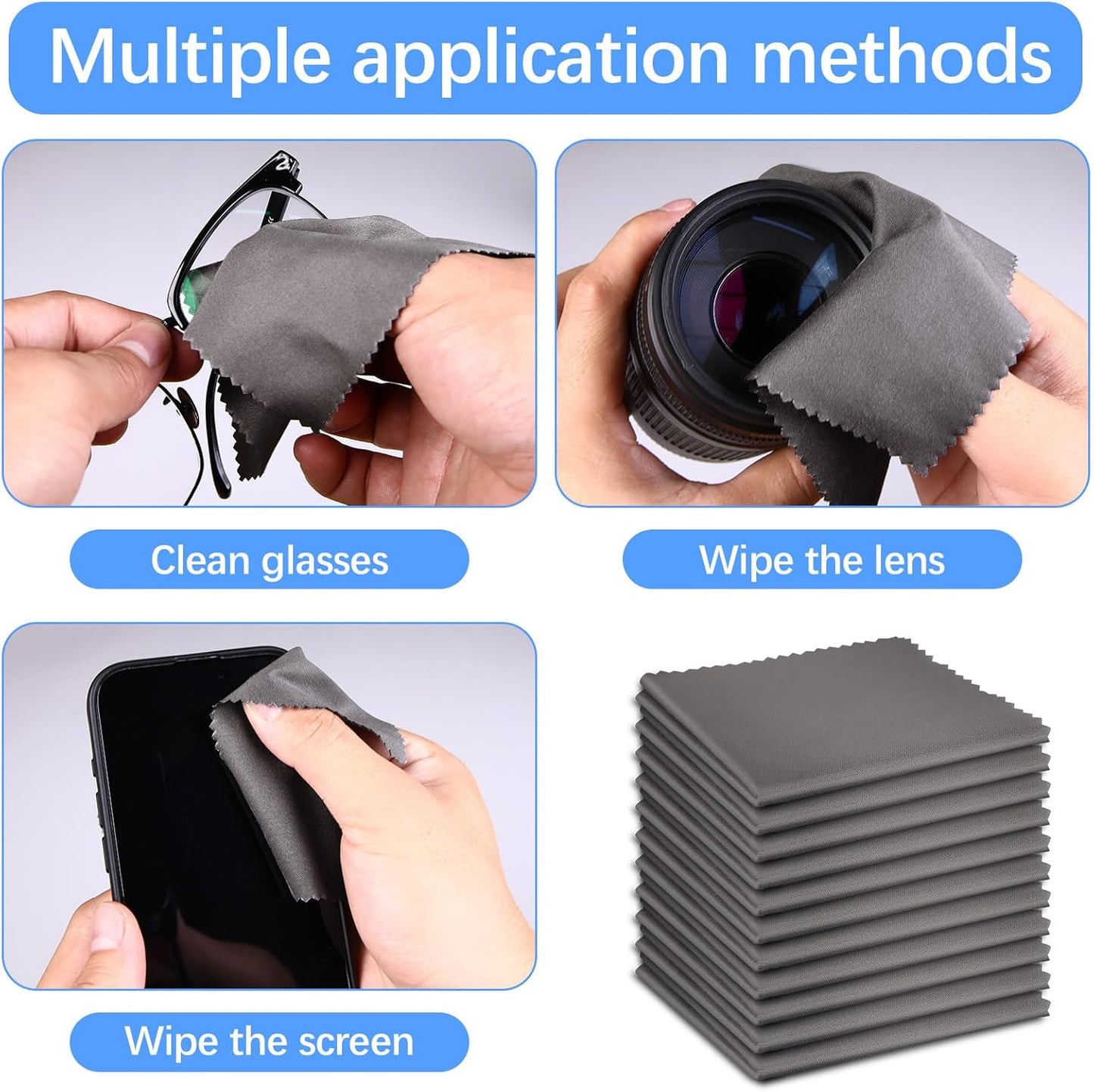 Multiple application methods

Clean glasses

Wipe the lens

Wipe the screen