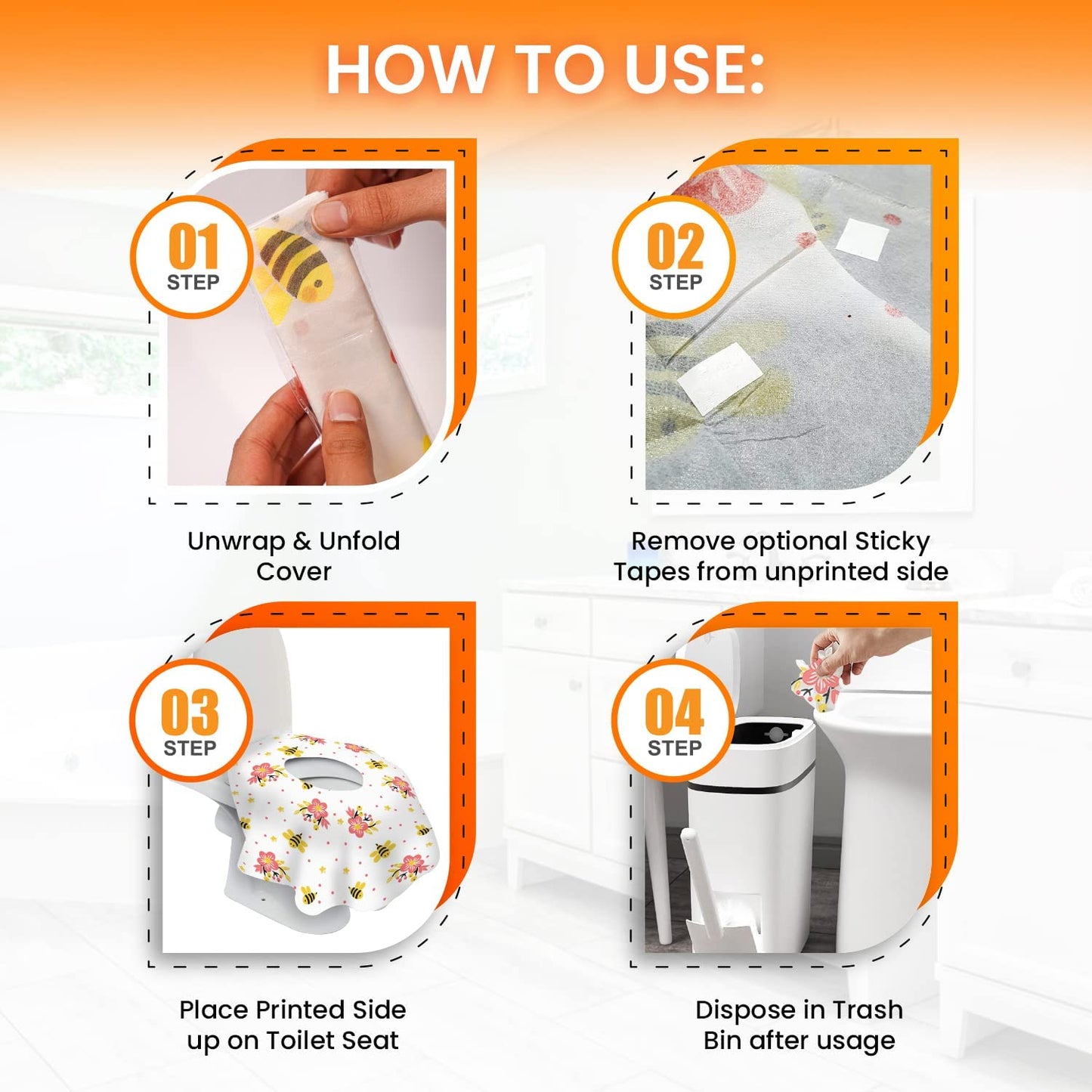 HOW TO USE:

01
STEP

Unwrap & Unfold Cover

02
STEP

Remove optional Sticky Tapes from unprinted side

03
STEP

Place Printed Side up on Toilet Seat

04
STEP

Dispose in Trash Bin after usage