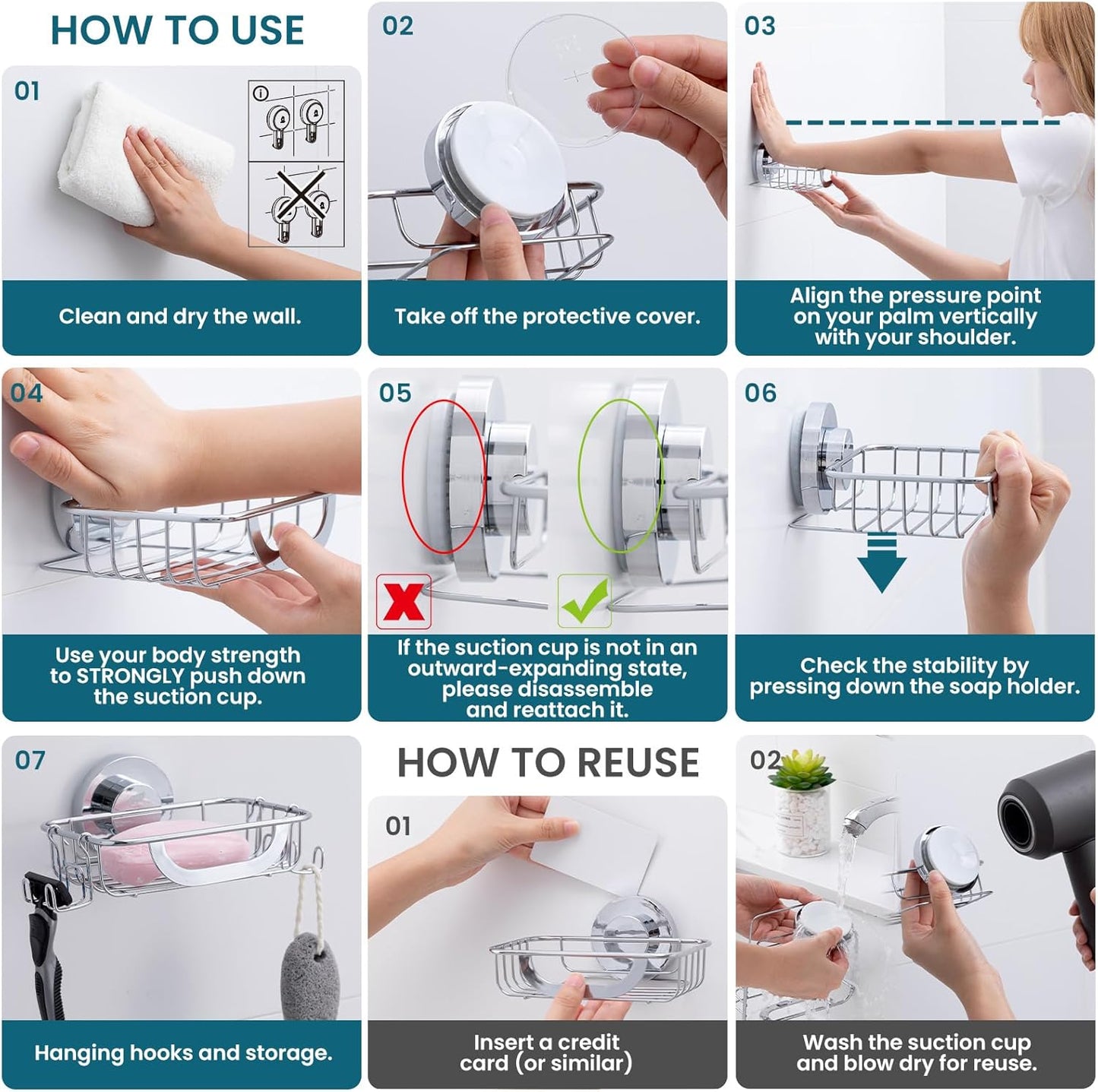 HOW TO USE

01

Clean and dry the wall.

02

Take off the protective cover.

03

Align the pressure point on your palm vertically with your shoulder.

04

Use your body strength to STRONGLY push down the suction cup.

05

If the suction cup is not in an outward-expanding state, please disassemble and reattach it.

06

Check the stability by pressing down the soap holder.

07

Hanging hooks and storage.

HOW TO REUSE

01

Insert a credit card (or similar)

02

Wash the suction cup and blow dry for reuse.