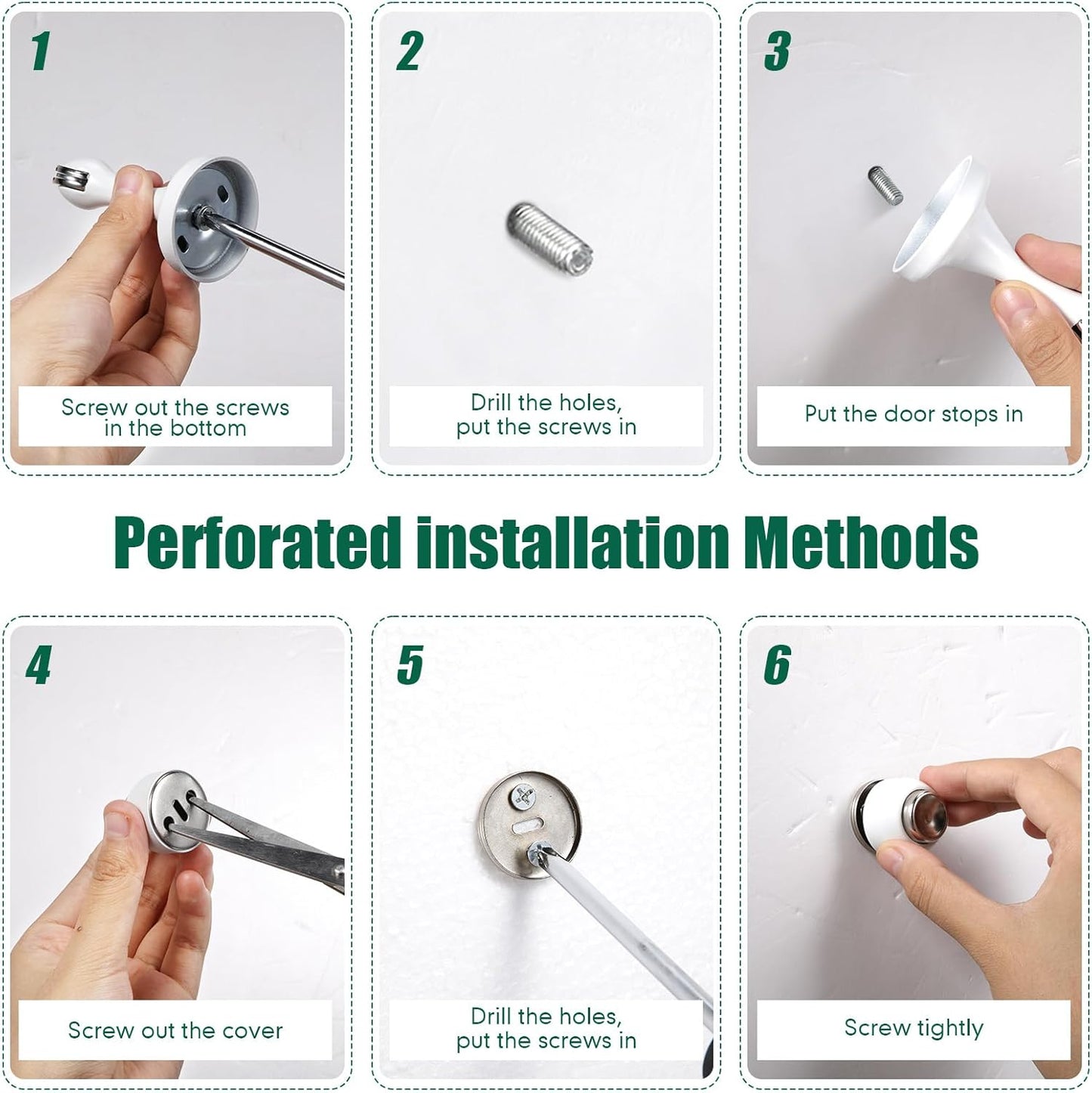 1
Screw out the screws in the bottom

2
Drill the holes, put the screws in

3
Put the door stops in

Perforated installation Methods

4
Screw out the cover

5
Drill the holes, put the screws in

6
Screw tightly