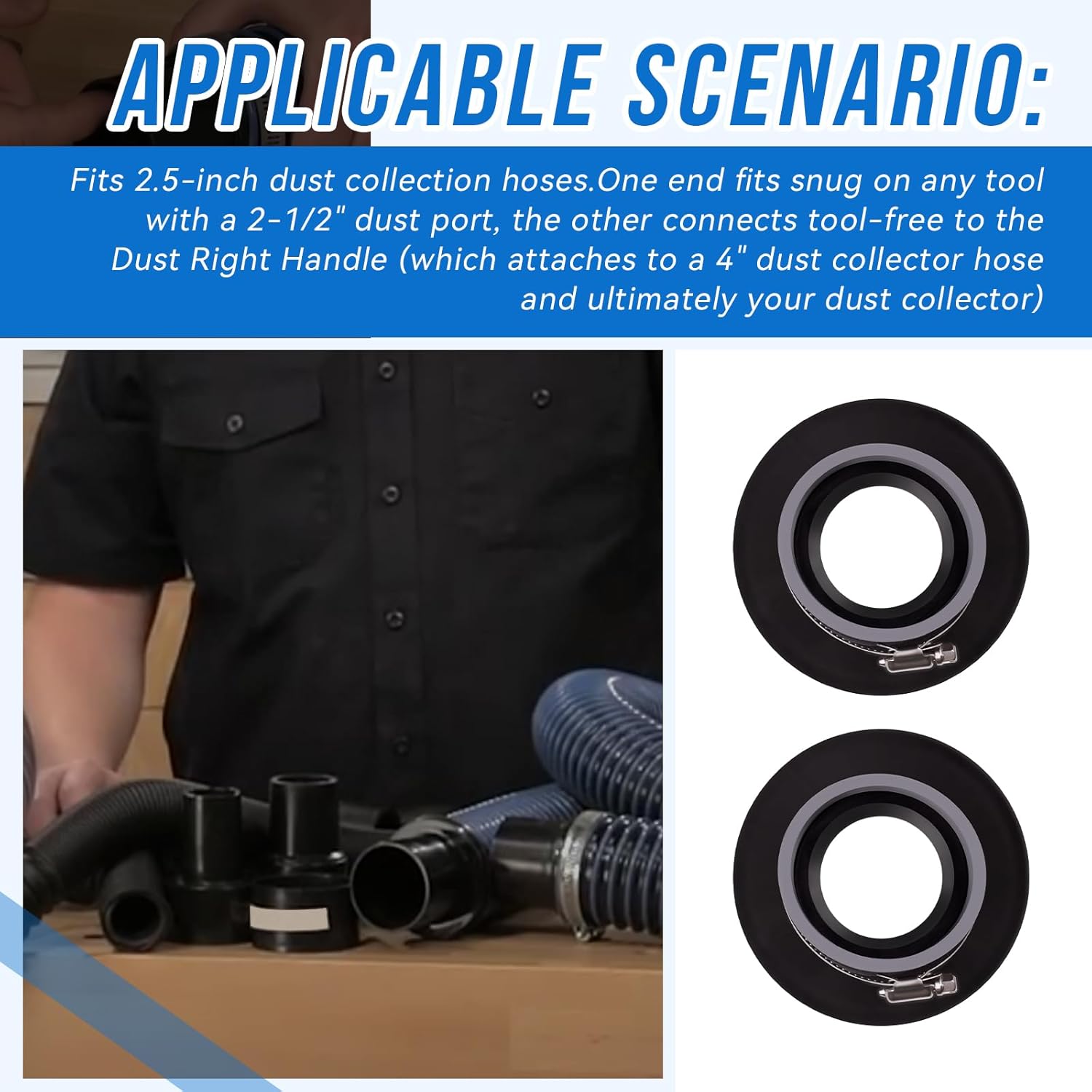 APPLICABLE SCENARIO:

Fits 2.5-inch dust collection hoses.One end fits snug on any tool with a 2-1/2" dust port, the other connects tool-free to the Dust Right Handle (which attaches to a 4" dust collector hose and ultimately your dust collector)